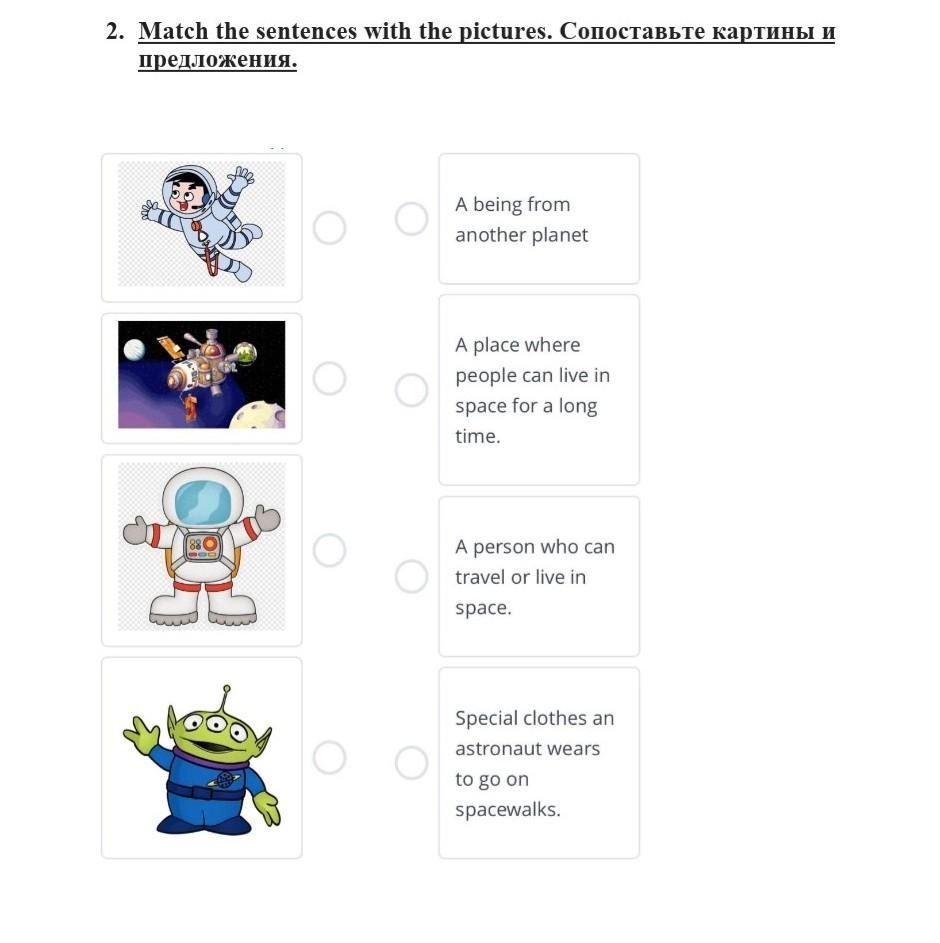 2. Match the sentences with the pictures. Сопоставьте картины и предложения.

A being from another planet

A place where people can live in space for a long time.

A person who can travel or live in space.

Special clothes an astronaut wears to go on spacewalks.