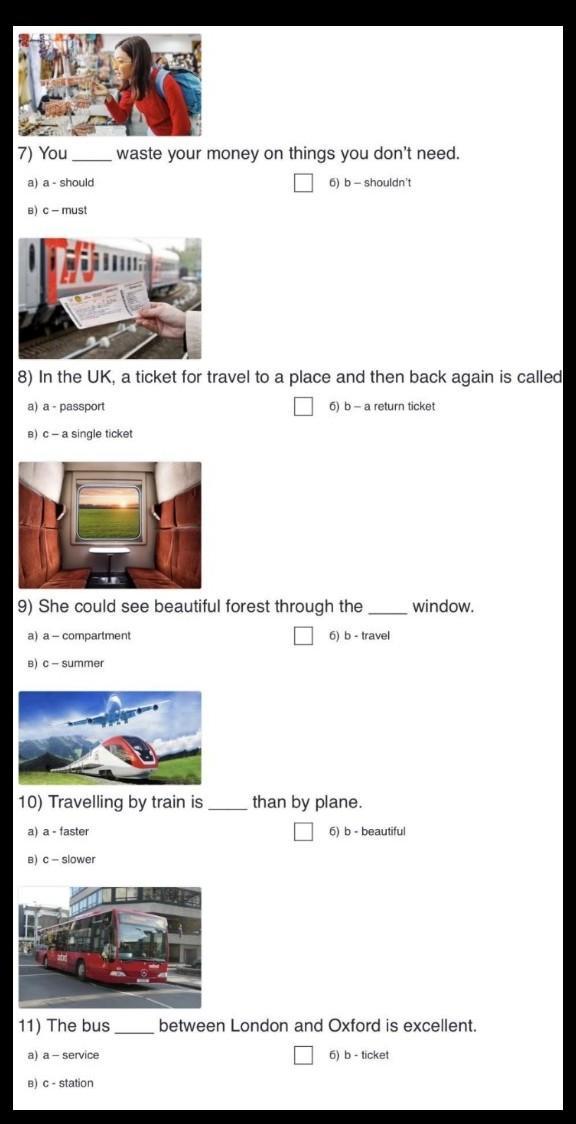 7) You _____ waste your money on things you don't need.

а) a - should

б) b – shouldn't

в) c – must

8) In the UK, a ticket for travel to a place and then back again is called

а) a - passport

б) b – a return ticket

в) c – a single ticket

9) She could see beautiful forest through the _____ window.

а) a – compartment

б) b - travel

в) c – summer

10) Travelling by train is _____ than by plane.

а) a - faster

б) b - beautiful

в) c – slower

11) The bus _____ between London and Oxford is excellent.

а) a – service

б) b - ticket

в) c - station