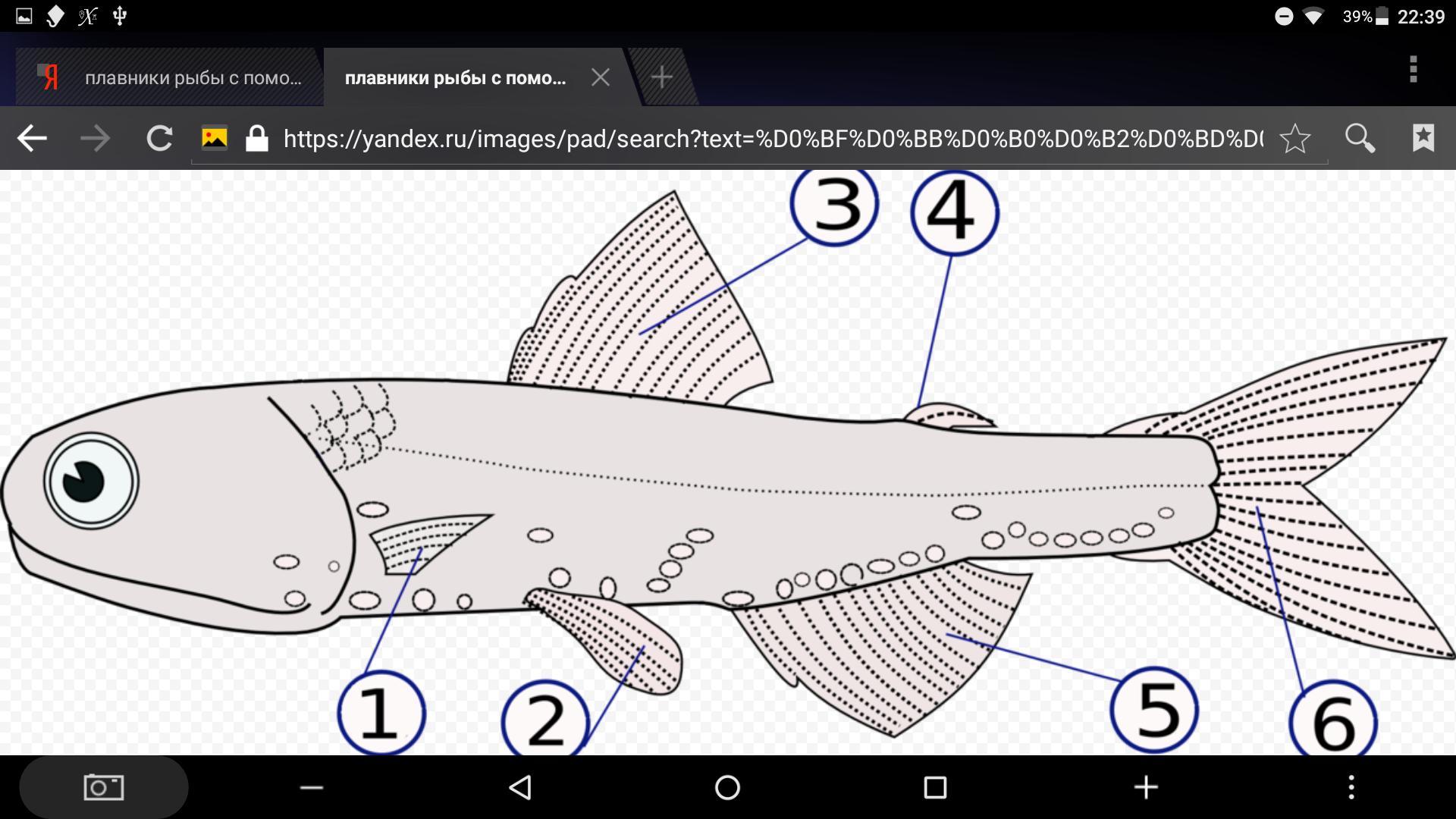 39% 22:39

Я плавники рыбы с помо...

плавники рыбы с помо...

https://yandex.ru/images/pad/search?text=%D0%BF%D0%BB%D0%B0%D0%B2%D0%BD%D0

3
4
1
2
5
6