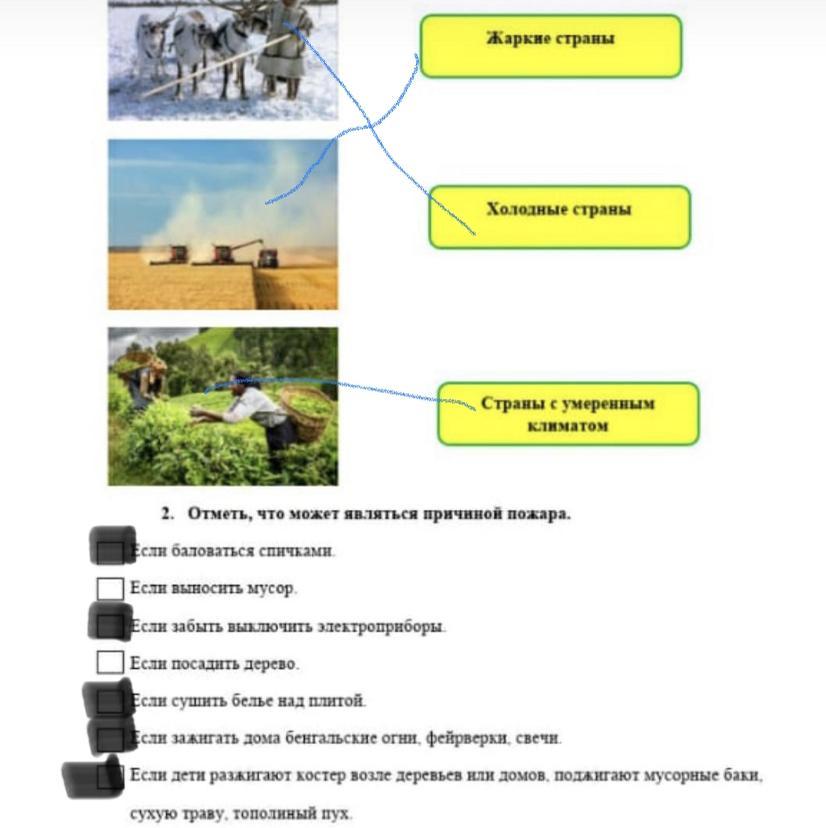 Жаркие страны

Холодные страны

Страны с умеренным климатом

2. Отметь, что может являться причиной пожара.

Если баловаться спичками.

Если выносить мусор.

Если забыть выключить электроприборы.

Если посадить дерево.

Если сушить белье над плитой.

Если зажигать дома бенгальские огни, фейрверки, свечи.

Если дети разжигают костер возле деревьев или домов, поджигают мусорные баки, сухую траву, тополиный пух.