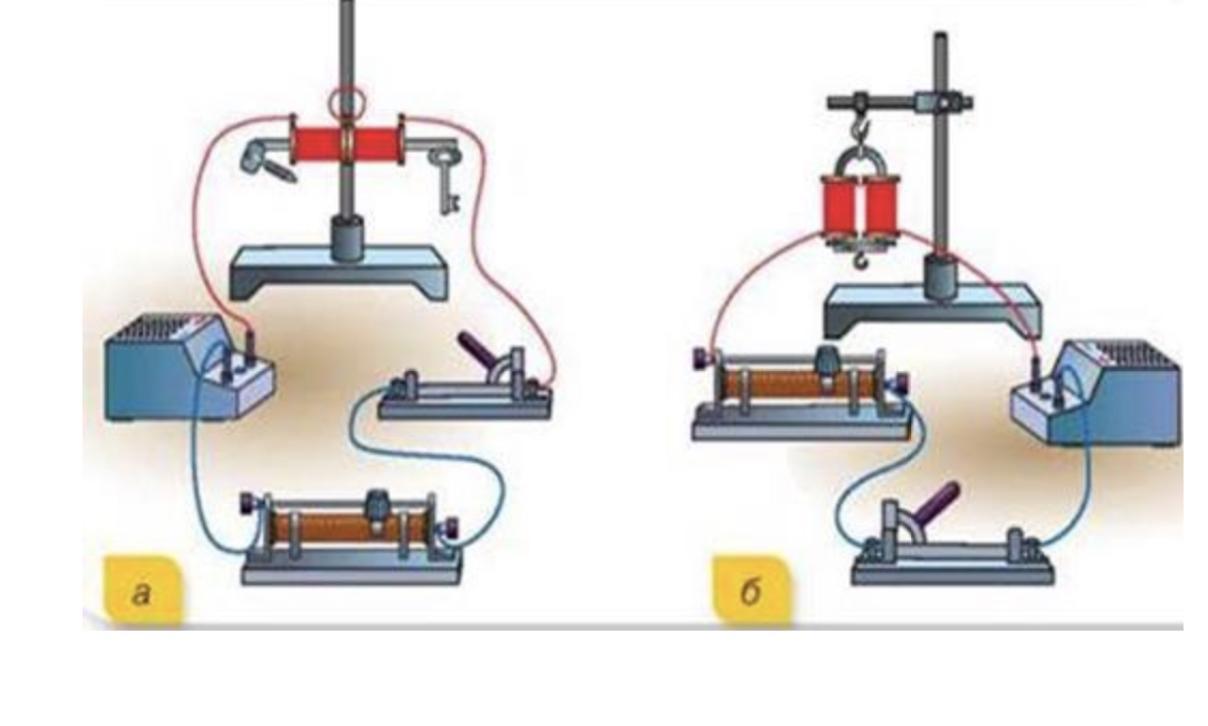 а

б