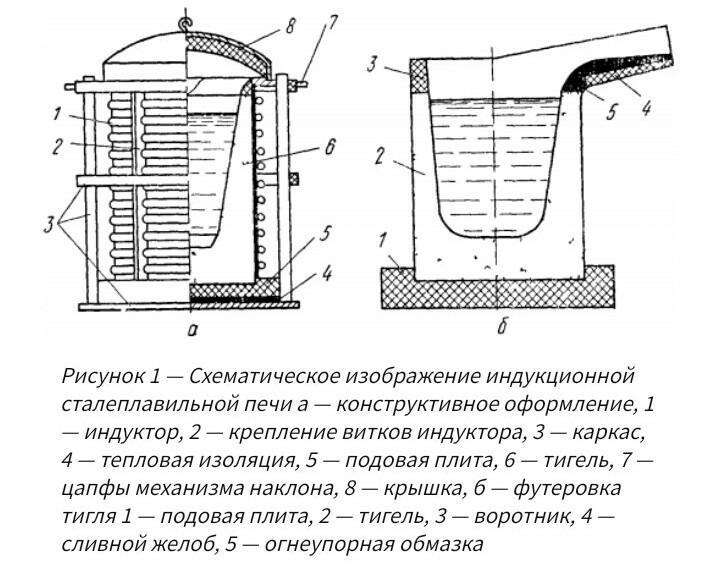 8
7
1
2
6
3
5
4
а

3
5
4
2
1
б

Рисунок 1 — Схематическое изображение индукционной сталеплавильной печи а — конструктивное оформление, 1 — индуктор, 2 — крепление витков индуктора, 3 — каркас, 4 — тепловая изоляция, 5 — подовая плита, 6 — тигель, 7 — цапфы механизма наклона, 8 — крышка, б — футеровка тигля 1 — подовая плита, 2 — тигель, 3 — воротник, 4 — сливной желоб, 5 — огнеупорная обмазка