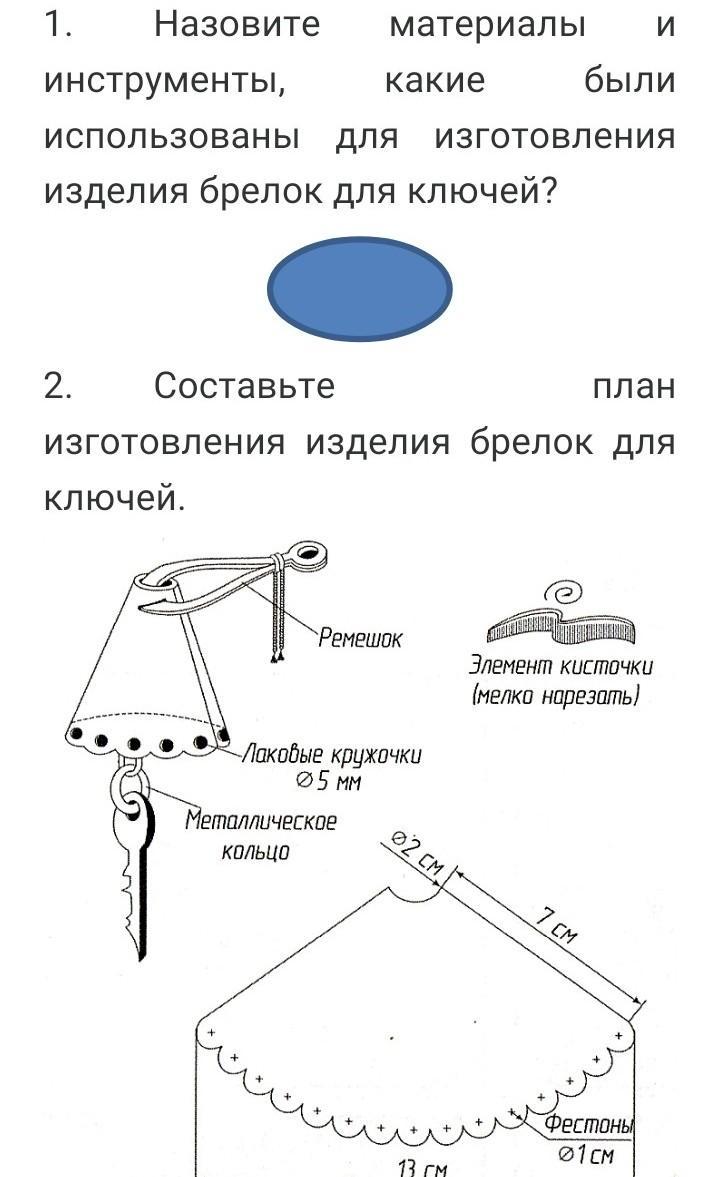 1. Назовите материалы и инструменты, какие были использованы для изготовления изделия брелок для ключей?

2. Составьте план изготовления изделия брелок для ключей.

Ремешок

Элемент кисточки (мелко нарезать)

Лаковые кружочки ⌀5 мм

Металлическое кольцо

⌀2 см

7 см

Фестоны ⌀1 см

13 см