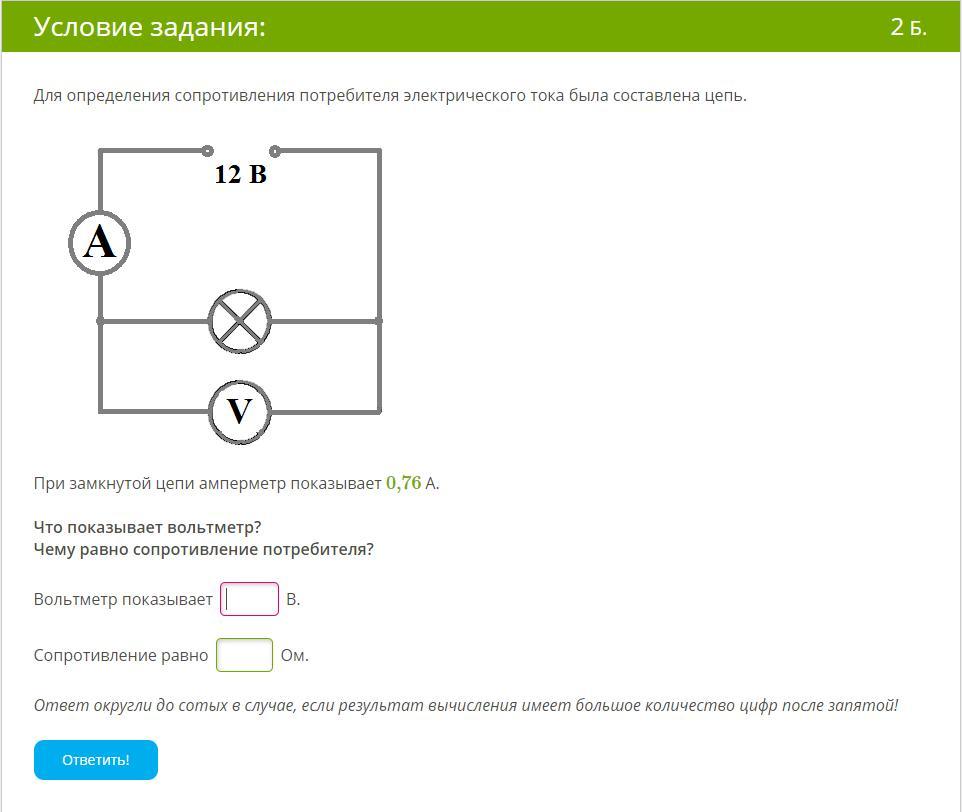 Условие задания:

2 Б.

Для определения сопротивления потребителя электрического тока была составлена цепь.

12 В

A

V

При замкнутой цепи амперметр показывает $0,76$ А.

Что показывает вольтметр?
Чему равно сопротивление потребителя?

Вольтметр показывает В.

Сопротивление равно Ом.

Ответ округли до сотых в случае, если результат вычисления имеет большое количество цифр после запятой!

Ответить!