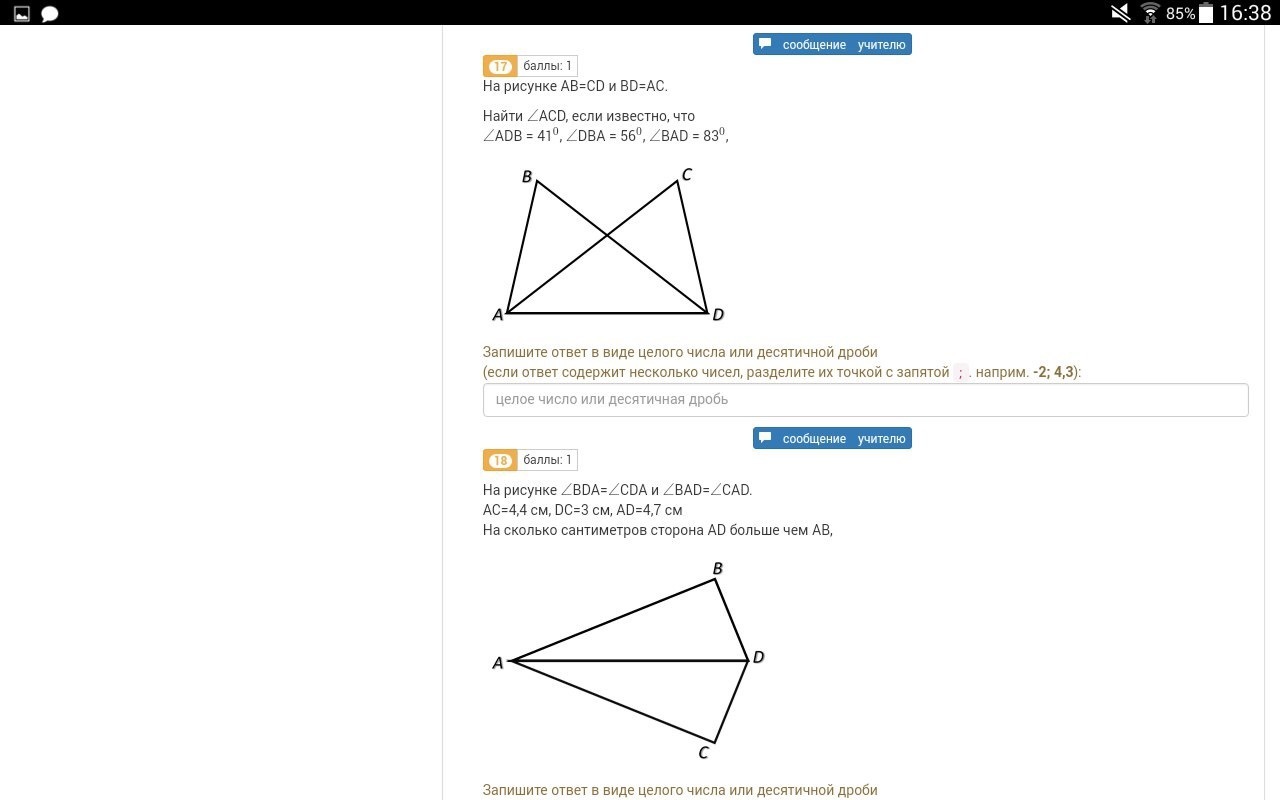 85% 16:38

сообщение учителю

17 баллы: 1

На рисунке AB=CD и BD=AC.

Найти $\angle$ACD, если известно, что $\angle$ADB = $41^0$, $\angle$DBA = $56^0$, $\angle$BAD = $83^0$,

B C A D

Запишите ответ в виде целого числа или десятичной дроби
(если ответ содержит несколько чисел, разделите их точкой с запятой ; . наприм. -2; 4,3):

целое число или десятичная дробь

сообщение учителю

18 баллы: 1

На рисунке $\angle$BDA=$\angle$CDA и $\angle$BAD=$\angle$CAD.
AC=4,4 см, DC=3 см, AD=4,7 см
На сколько сантиметров сторона AD больше чем AB,

B A D C

Запишите ответ в виде целого числа или десятичной дроби