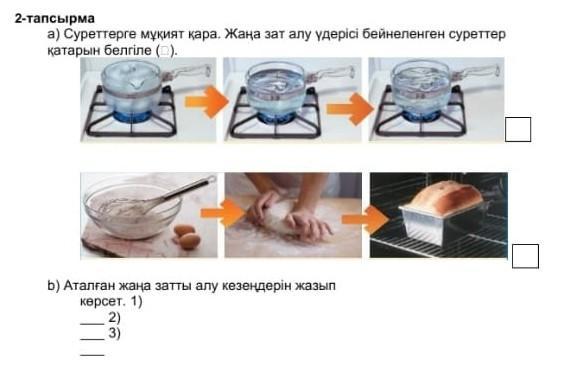 2-тапсырма

a) Суреттерге мұқият қара. Жаңа зат алу үдерісі бейнеленген суреттер қатарын белгіле (□).

b) Аталған жаңа затты алу кезеңдерін жазып көрсет. 1)
___ 2)
___ 3)
___