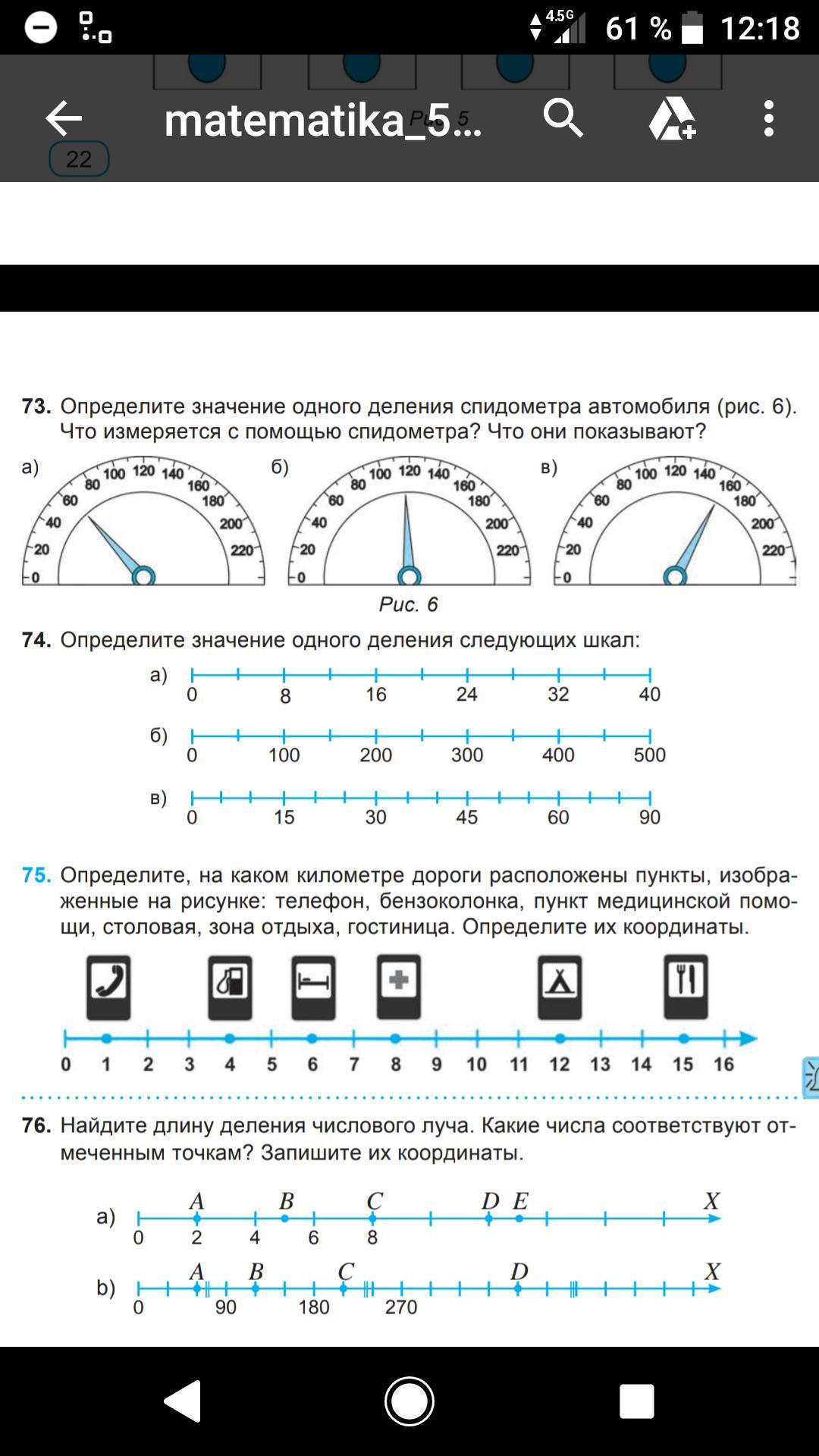 4.5G 61 % 12:18

matematika_5...

22

73. Определите значение одного деления спидометра автомобиля (рис. 6). Что измеряется с помощью спидометра? Что они показывают?

а) 0 20 40 60 80 100 120 140 160 180 200 220

б) 0 20 40 60 80 100 120 140 160 180 200 220

в) 0 20 40 60 80 100 120 140 160 180 200 220

Рис. 6

74. Определите значение одного деления следующих шкал:

а) 0 8 16 24 32 40

б) 0 100 200 300 400 500

в) 0 15 30 45 60 90

75. Определите, на каком километре дороги расположены пункты, изображенные на рисунке: телефон, бензоколонка, пункт медицинской помощи, столовая, зона отдыха, гостиница. Определите их координаты.

0 1 2 3 4 5 6 7 8 9 10 11 12 13 14 15 16

76. Найдите длину деления числового луча. Какие числа соответствуют отмеченным точкам? Запишите их координаты.

а) A B C D E X
0 2 4 6 8

b) A B C D X
0 90 180 270