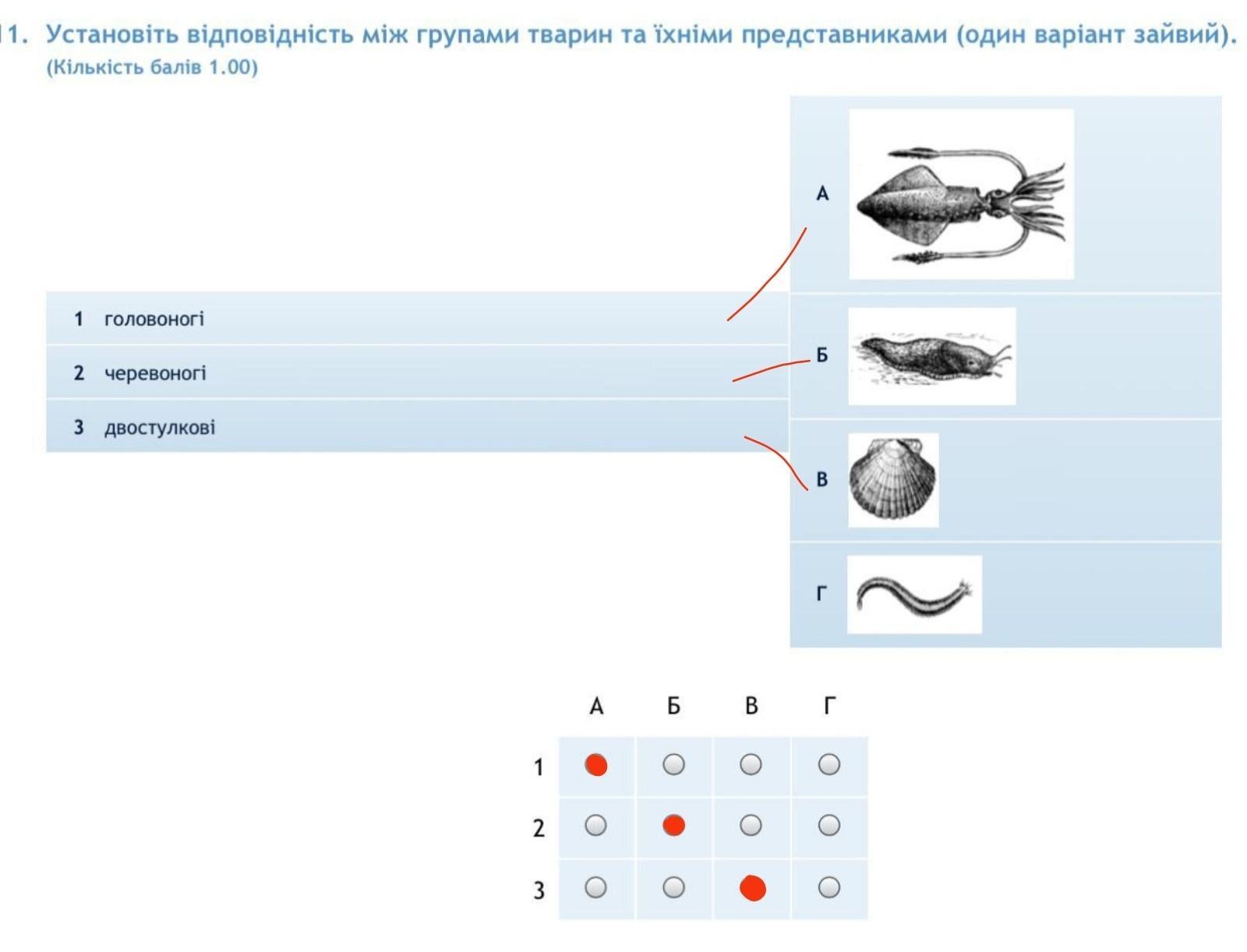 11. Установіть відповідність між групами тварин та їхніми представниками (один варіант зайвий). (Кількість балів 1.00)

1 головоногі
2 черевоногі
3 двостулкові

А
Б
В
Г

| | А | Б | В | Г |
|---|---|---|---|---|
| 1 | ● | ○ | ○ | ○ |
| 2 | ○ | ● | ○ | ○ |
| 3 | ○ | ○ | ● | ○ |