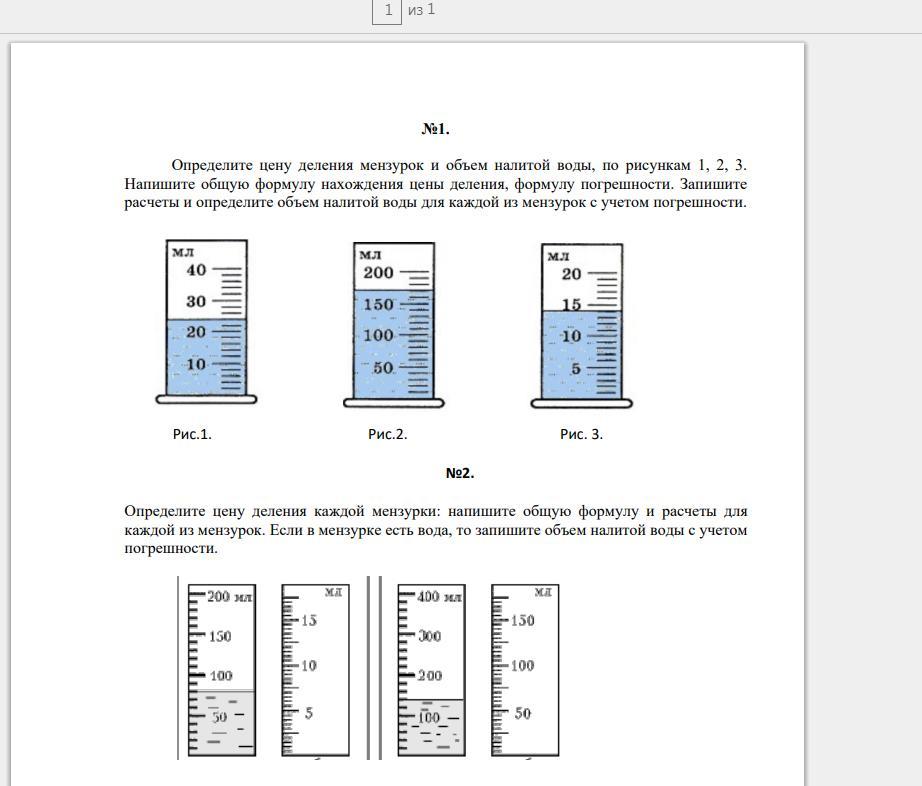 1 из 1

№1.

Определите цену деления мензурок и объем налитой воды, по рисункам 1, 2, 3. Напишите общую формулу нахождения цены деления, формулу погрешности. Запишите расчеты и определите объем налитой воды для каждой из мензурок с учетом погрешности.

мл
40
30
20
10

мл
200
150
100
50

мл
20
15
10
5

Рис.1. Рис.2. Рис. 3.

№2.

Определите цену деления каждой мензурки: напишите общую формулу и расчеты для каждой из мензурок. Если в мензурке есть вода, то запишите объем налитой воды с учетом погрешности.

200 мл
150
100
50

мл
15
10
5

400 мл
300
200
100

мл
150
100
50