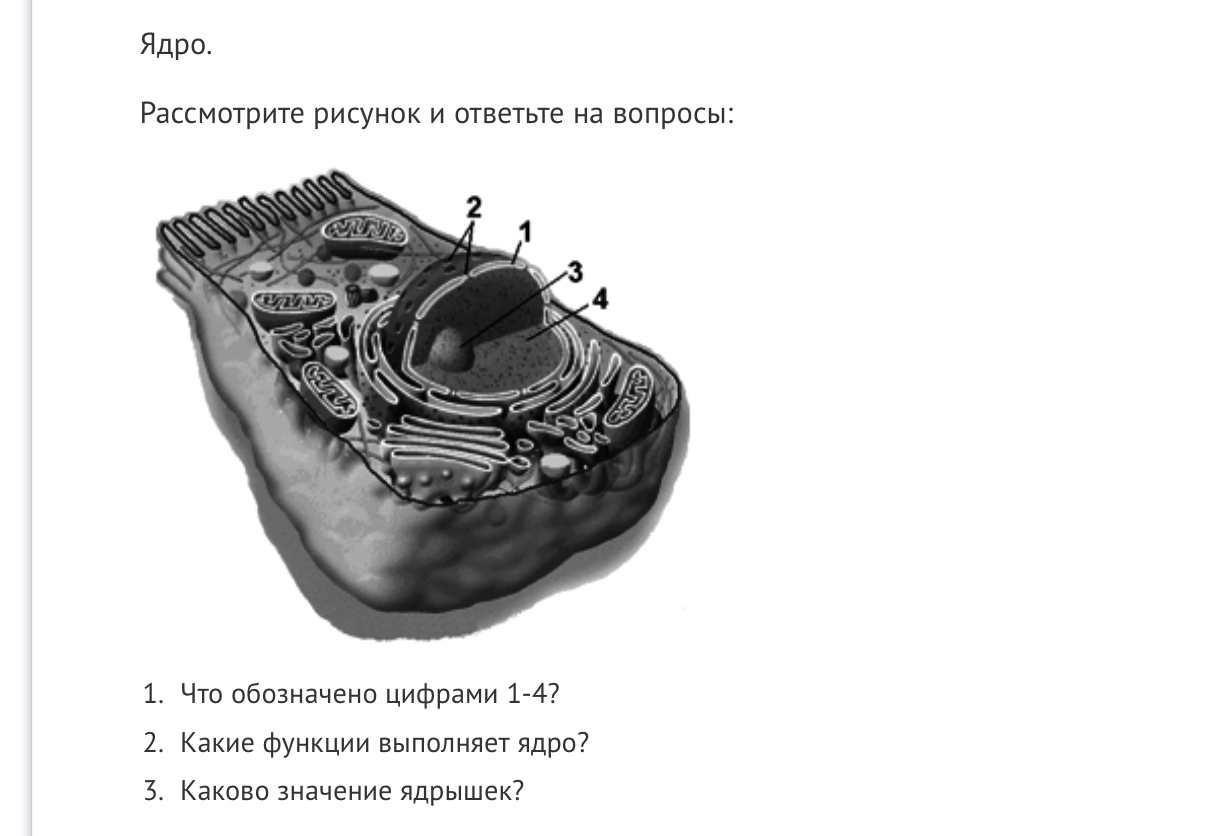 Ядро.

Рассмотрите рисунок и ответьте на вопросы:

2
1
3
4

1. Что обозначено цифрами 1-4?
2. Какие функции выполняет ядро?
3. Каково значение ядрышек?