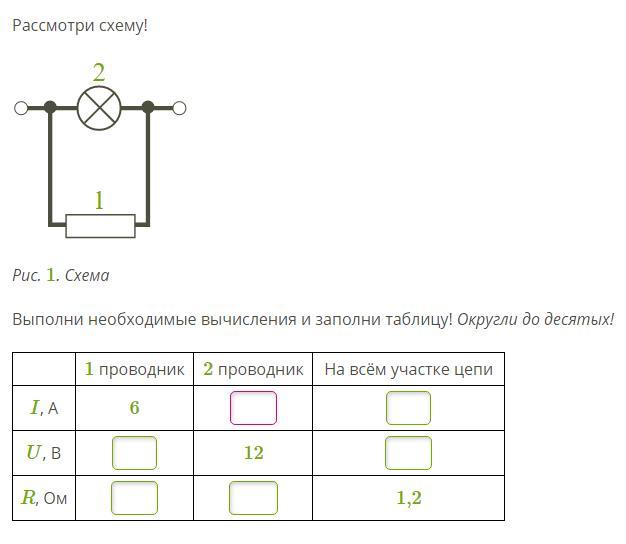 Рассмотри схему!

2

1

Рис. 1. Схема

Выполни необходимые вычисления и заполни таблицу! Округли до десятых!

| | 1 проводник | 2 проводник | На всём участке цепи |
|---|---|---|---|
| $I$, А | 6 | | |
| $U$, В | | 12 | |
| $R$, Ом | | | 1,2 |