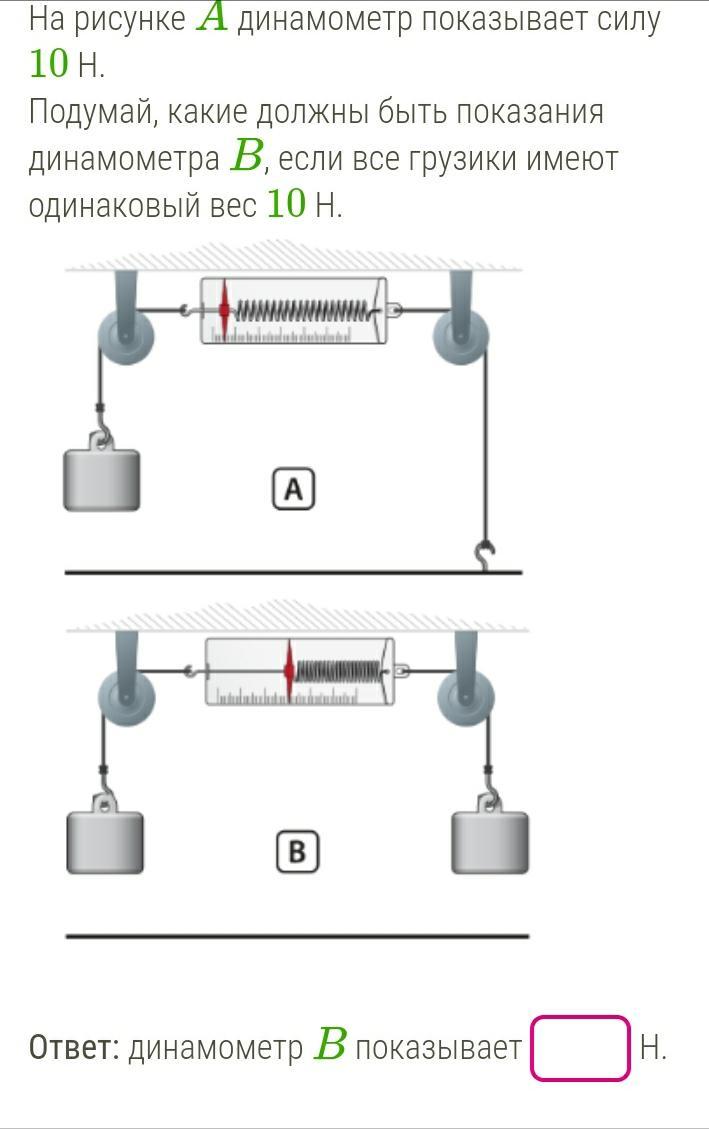 На рисунке $A$ динамометр показывает силу $10$ Н.
Подумай, какие должны быть показания динамометра $B$, если все грузики имеют одинаковый вес $10$ Н.

A

B

Ответ: динамометр $B$ показывает  Н.