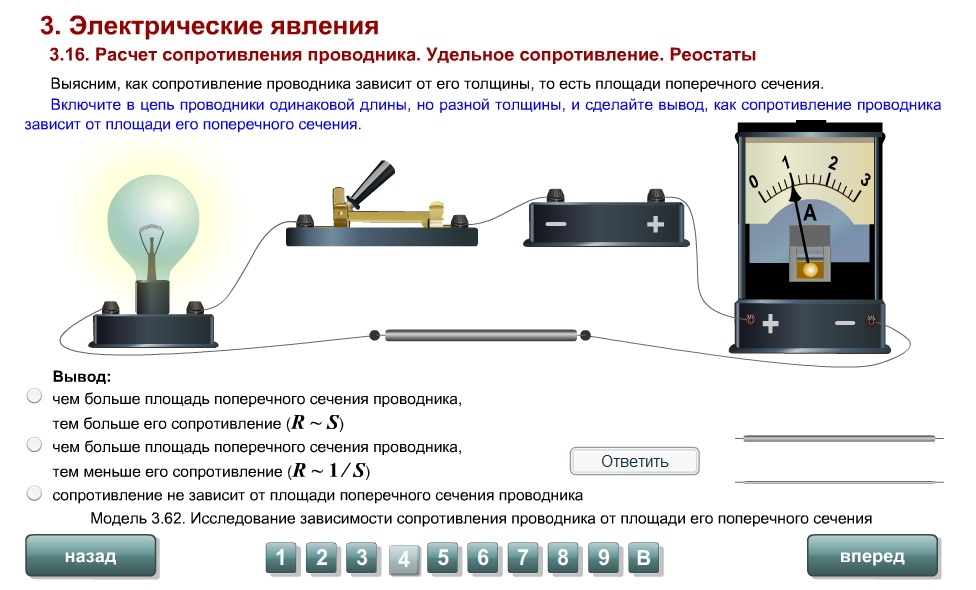 3. Электрические явления
3.16. Расчет сопротивления проводника. Удельное сопротивление. Реостаты

Выясним, как сопротивление проводника зависит от его толщины, то есть площади поперечного сечения.

Включите в цепь проводники одинаковой длины, но разной толщины, и сделайте вывод, как сопротивление проводника зависит от площади его поперечного сечения.

−
+
0
1
2
3
A
+
−

Вывод:
чем больше площадь поперечного сечения проводника, тем больше его сопротивление ($R \sim S$)
чем больше площадь поперечного сечения проводника, тем меньше его сопротивление ($R \sim 1/S$)
сопротивление не зависит от площади поперечного сечения проводника

Ответить

Модель 3.62. Исследование зависимости сопротивления проводника от площади его поперечного сечения

назад
1 2 3 4 5 6 7 8 9 В
вперед