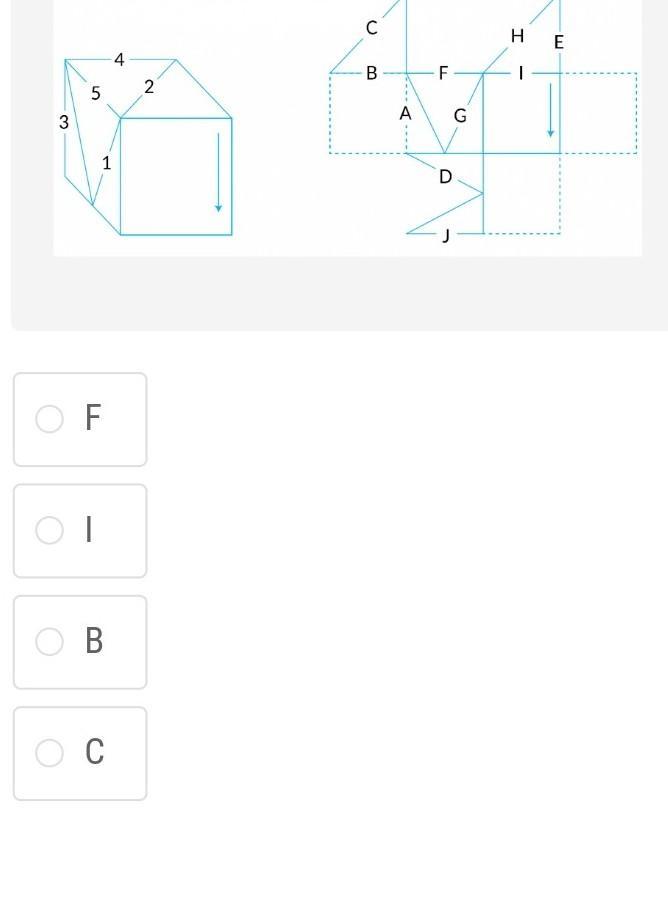 4
5
2
3
1

C
H
E
B
F
I
A
G
D
J

F

I

B

C