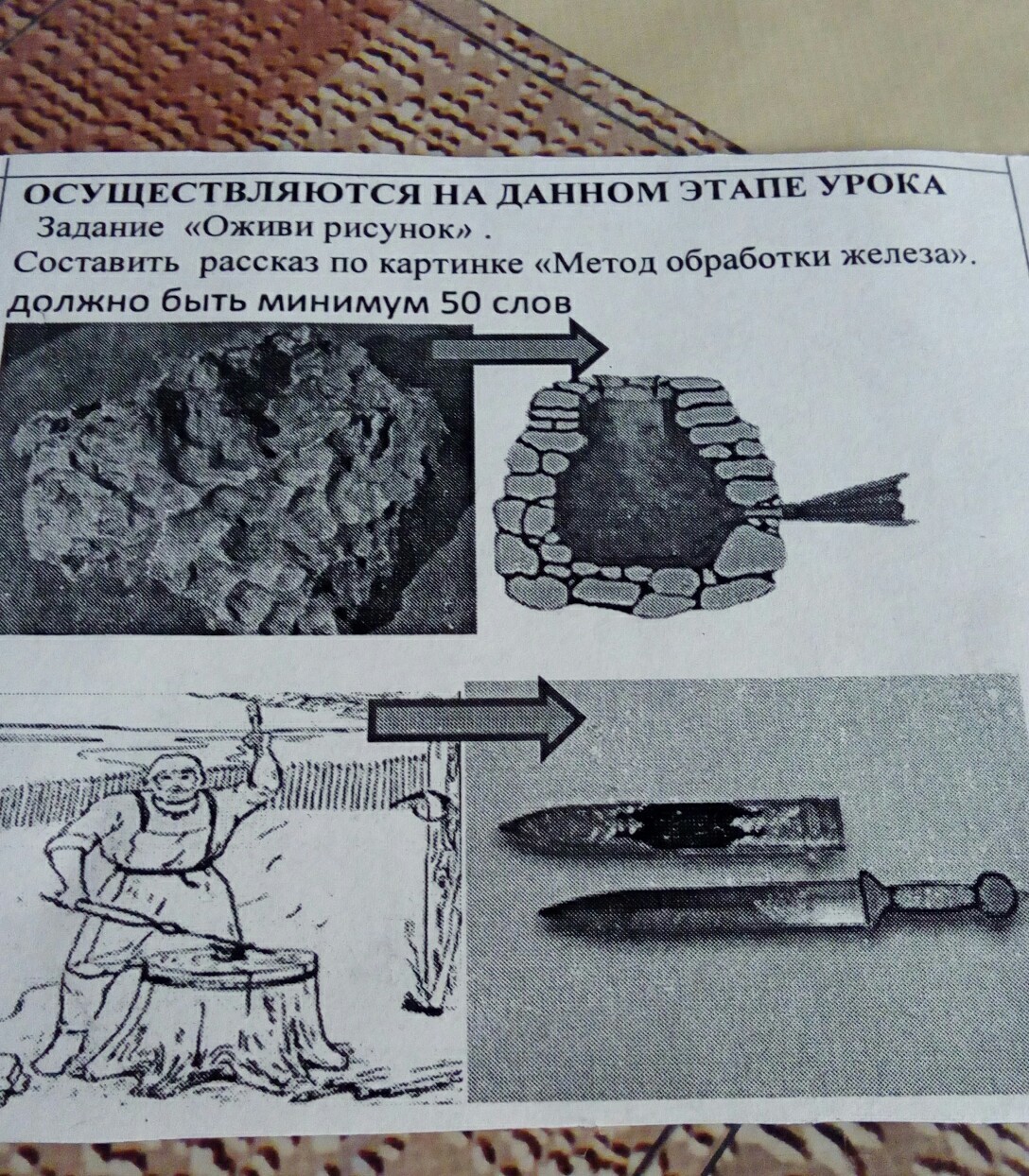 ОСУЩЕСТВЛЯЮТСЯ НА ДАННОМ ЭТАПЕ УРОКА
Задание «Оживи рисунок» .
Составить рассказ по картинке «Метод обработки железа».
должно быть минимум 50 слов