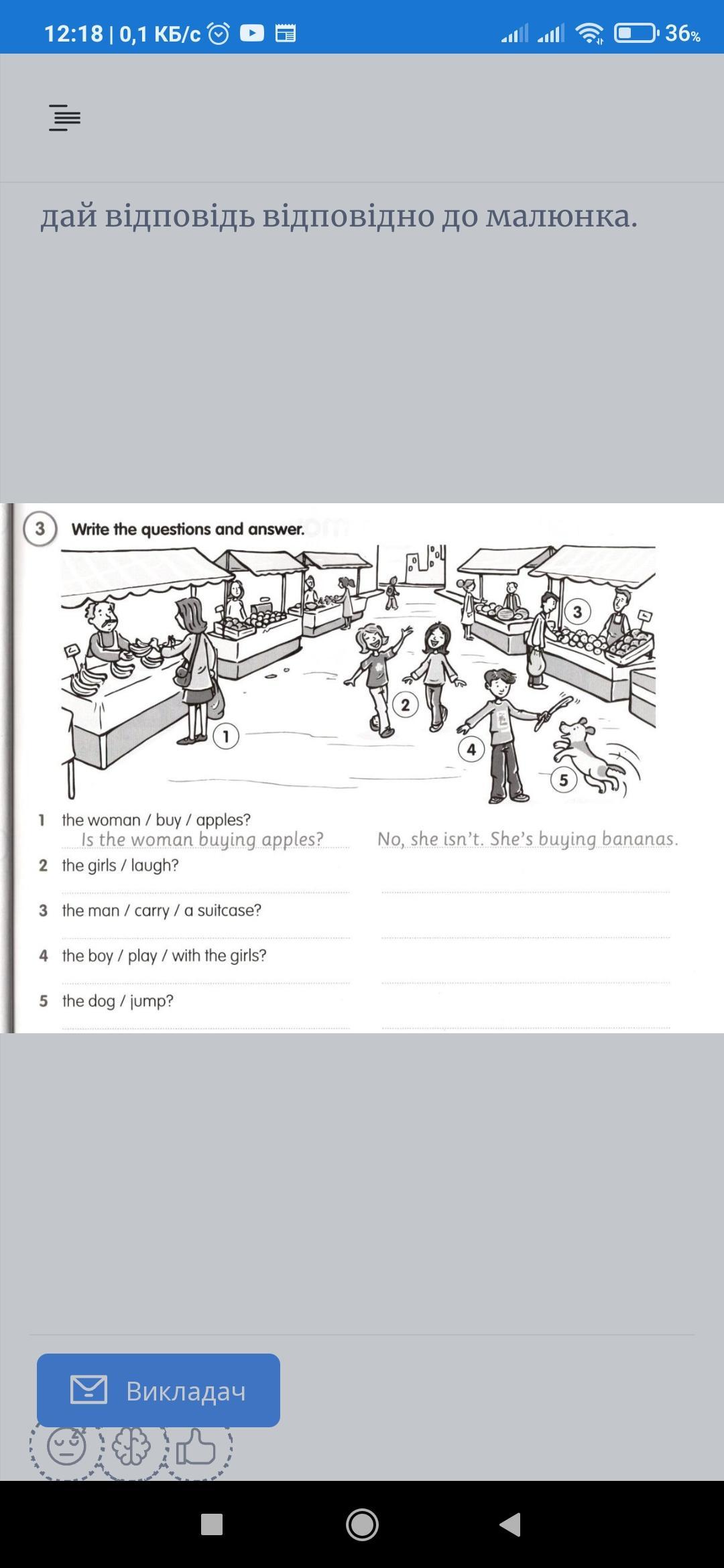 12:18 | 0,1 КБ/с 36%

дай відповідь відповідно до малюнка.

3 Write the questions and answer.

1 2 3 4 5

1 the woman / buy / apples?
Is the woman buying apples? No, she isn't. She's buying bananas.
2 the girls / laugh?
3 the man / carry / a suitcase?
4 the boy / play / with the girls?
5 the dog / jump?

Викладач