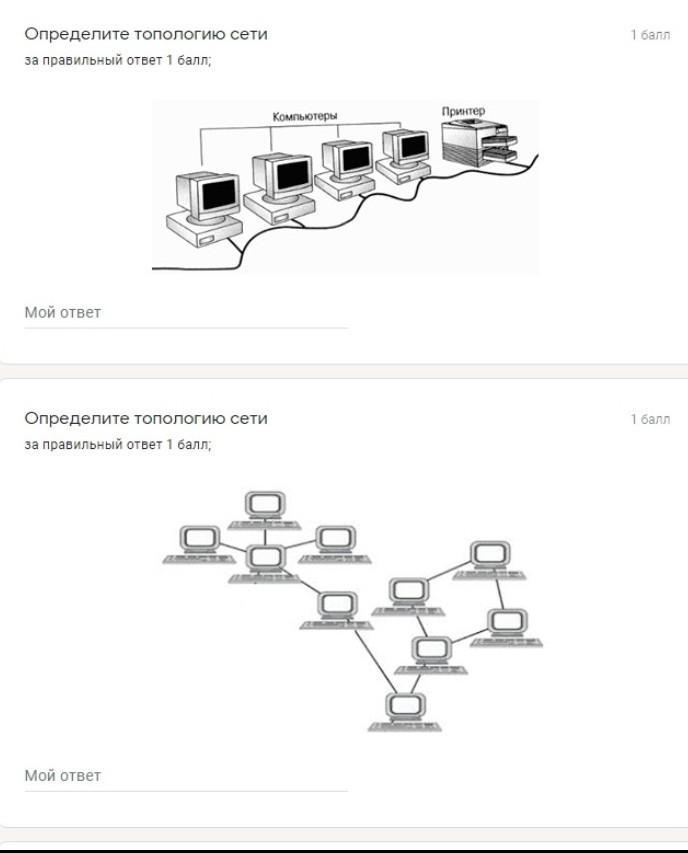 Определите топологию сети

1 балл

за правильный ответ 1 балл;

Компьютеры

Принтер

Мой ответ

Определите топологию сети

1 балл

за правильный ответ 1 балл;

Мой ответ