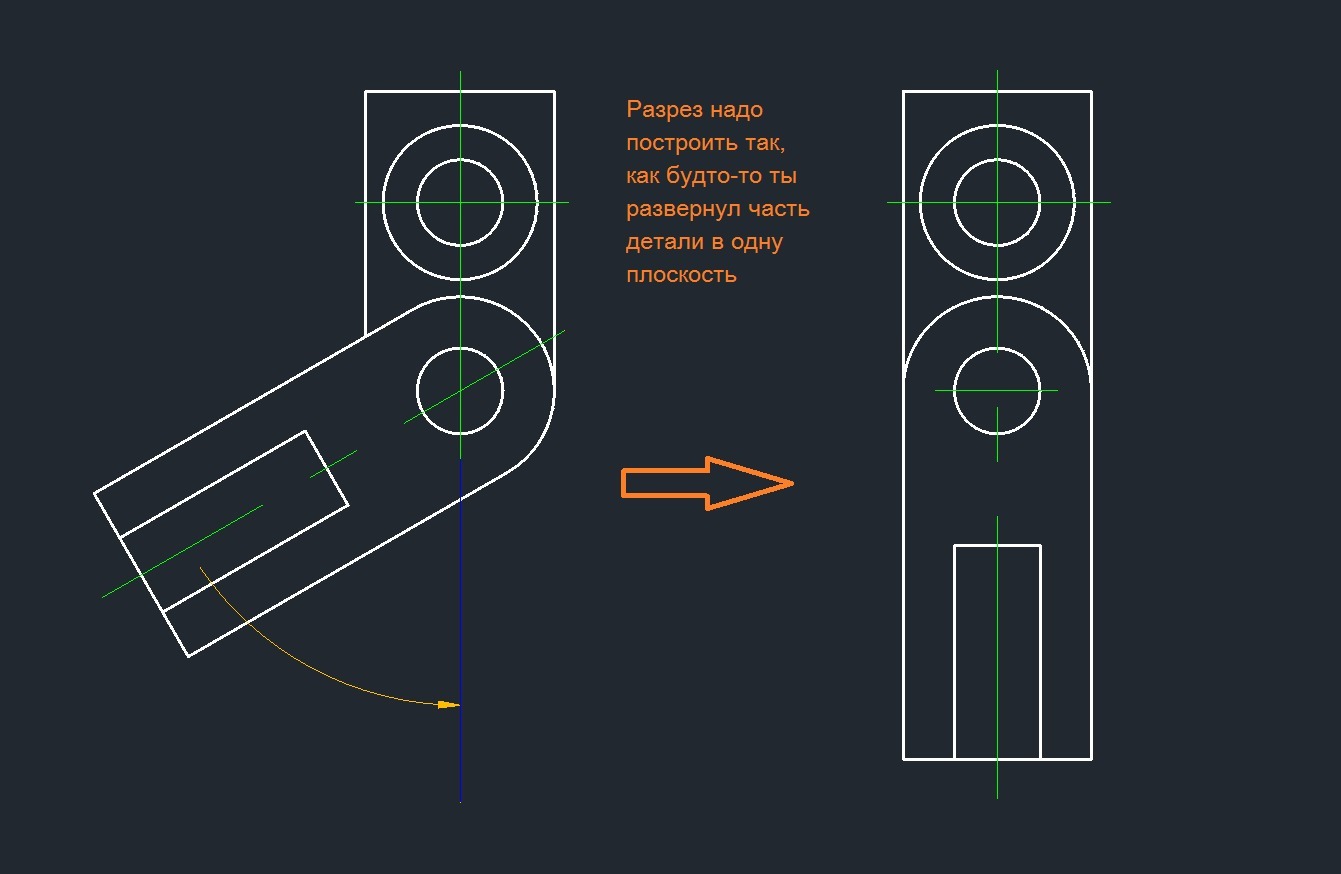 Разрез надо построить так, как будто-то ты развернул часть детали в одну плоскость