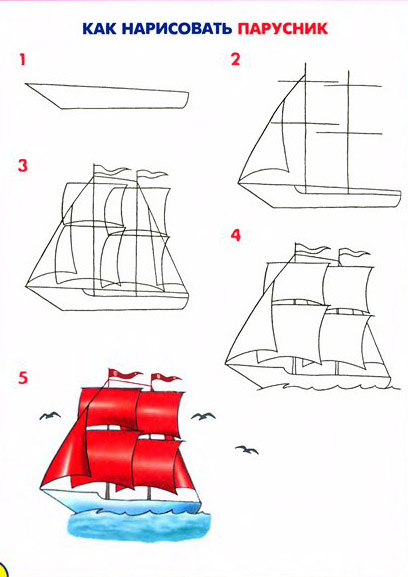 КАК НАРИСОВАТЬ ПАРУСНИК

1

2

3

4

5