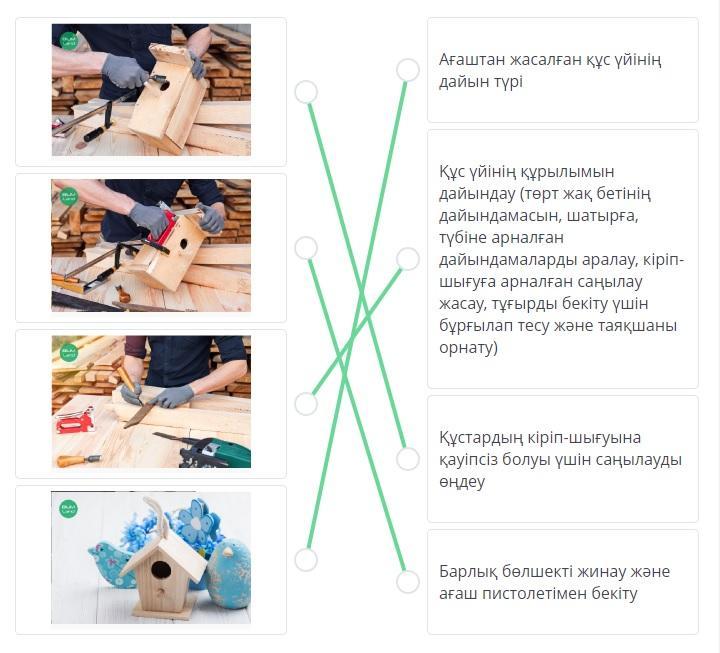 Ағаштан жасалған құс үйінің дайын түрі

Құс үйінің құрылымын дайындау (төрт жақ бетінің дайындамасын, шатырға, түбіне арналған дайындамаларды аралау, кіріп-шығуға арналған саңылау жасау, тұғырды бекіту үшін бұрғылап тесу және таяқшаны орнату)

Құстардың кіріп-шығуына қауіпсіз болуы үшін саңылауды өңдеу

Барлық бөлшекті жинау және ағаш пистолетімен бекіту