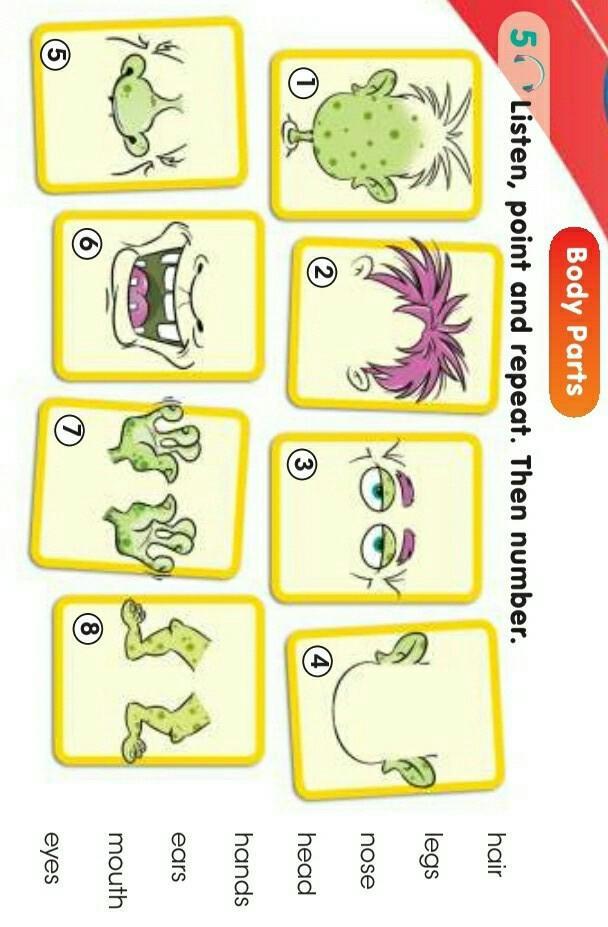 Body Parts

5 Listen, point and repeat. Then number.

1
2
3
4
5
6
7
8

hair
legs
nose
head
hands
ears
mouth
eyes