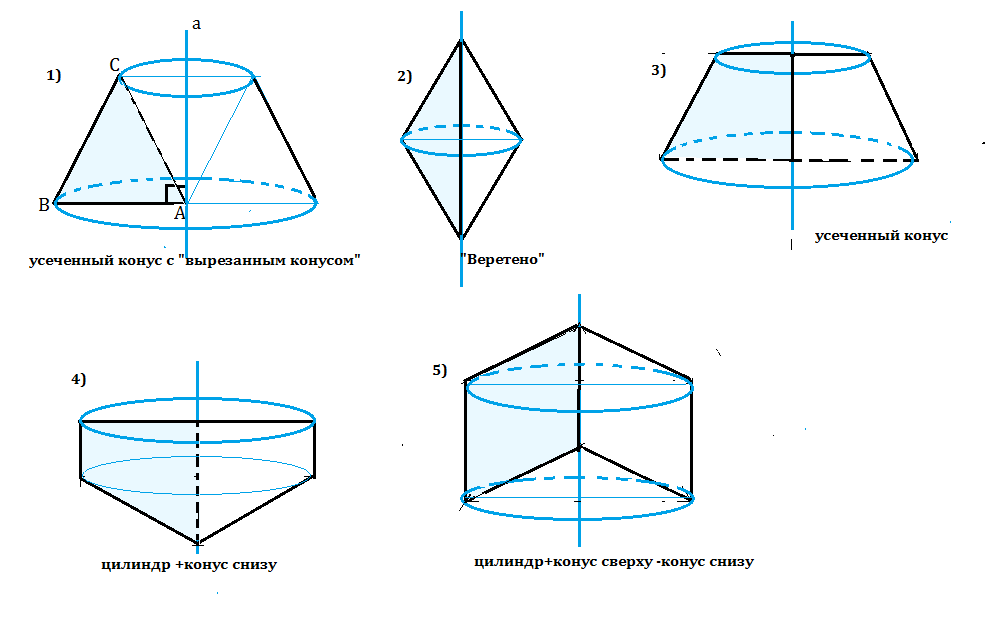 1)

a

C

B

A

усеченный конус с "вырезанным конусом"

2)

"Веретено"

3)

усеченный конус

4)

цилиндр +конус снизу

5)

цилиндр+конус сверху -конус снизу