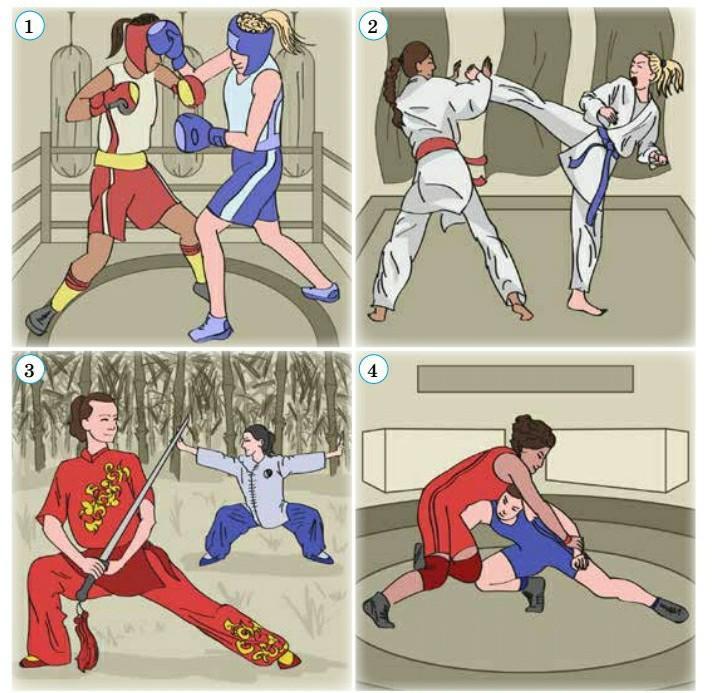 1

2

3

4