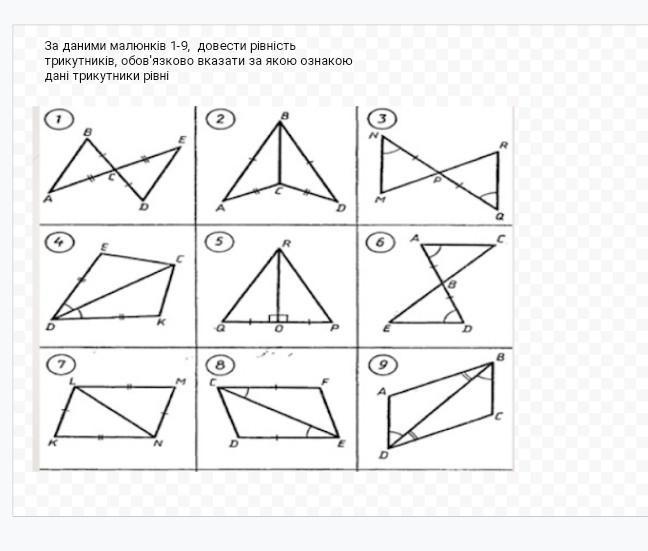 За даними малюнків 1-9, довести рівність трикутників, обов'язково вказати за якою ознакою дані трикутники рівні

1
B E C A D

2
B A C D

3
N R P M Q

4
E C D K

5
R Q O P

6
A C B E D

7
L M K N

8
C F D E

9
B A C D