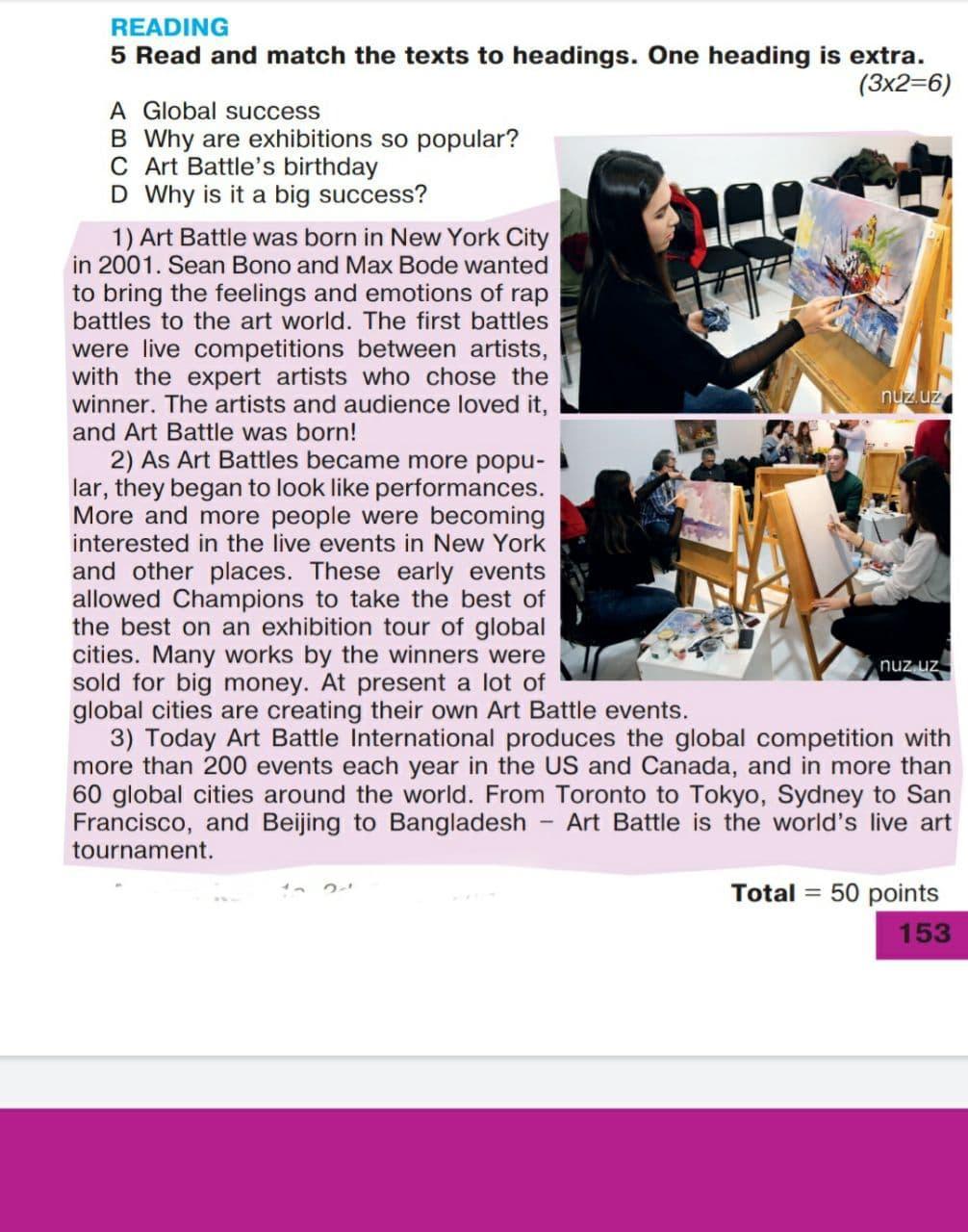 READING
5 Read and match the texts to headings. One heading is extra.
(3x2=6)

A Global success
B Why are exhibitions so popular?
C Art Battle's birthday
D Why is it a big success?

1) Art Battle was born in New York City in 2001. Sean Bono and Max Bode wanted to bring the feelings and emotions of rap battles to the art world. The first battles were live competitions between artists, with the expert artists who chose the winner. The artists and audience loved it, and Art Battle was born!

2) As Art Battles became more popular, they began to look like performances. More and more people were becoming interested in the live events in New York and other places. These early events allowed Champions to take the best of the best on an exhibition tour of global cities. Many works by the winners were sold for big money. At present a lot of global cities are creating their own Art Battle events.

3) Today Art Battle International produces the global competition with more than 200 events each year in the US and Canada, and in more than 60 global cities around the world. From Toronto to Tokyo, Sydney to San Francisco, and Beijing to Bangladesh – Art Battle is the world's live art tournament.

nuz.uz

nuz.uz

Total = 50 points

153