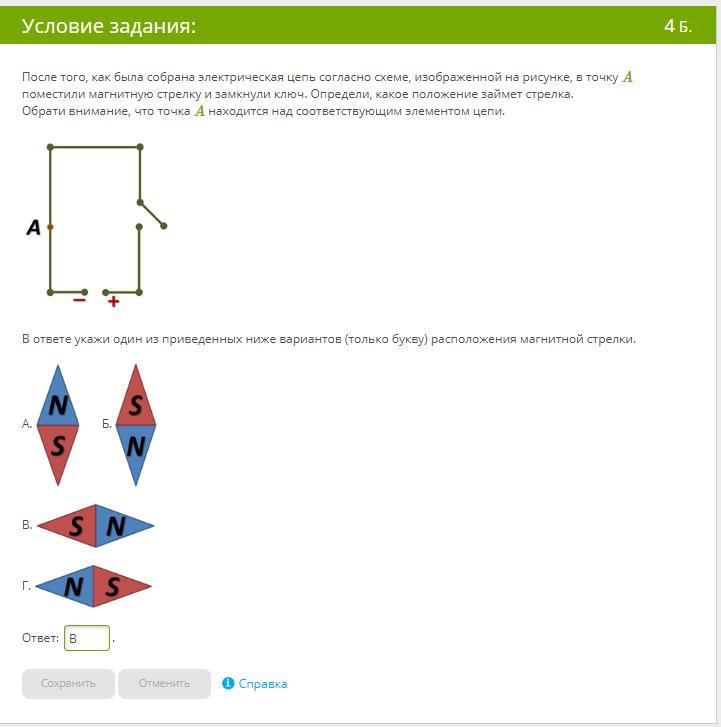 Условие задания:

4 Б.

После того, как была собрана электрическая цепь согласно схеме, изображенной на рисунке, в точку $A$ поместили магнитную стрелку и замкнули ключ. Определи, какое положение займет стрелка.
Обрати внимание, что точка $A$ находится над соответствующим элементом цепи.

A

−

+

В ответе укажи один из приведенных ниже вариантов (только букву) расположения магнитной стрелки.

А. N S

Б. S N

В. S N

Г. N S

Ответ: В .

Сохранить

Отменить

Справка