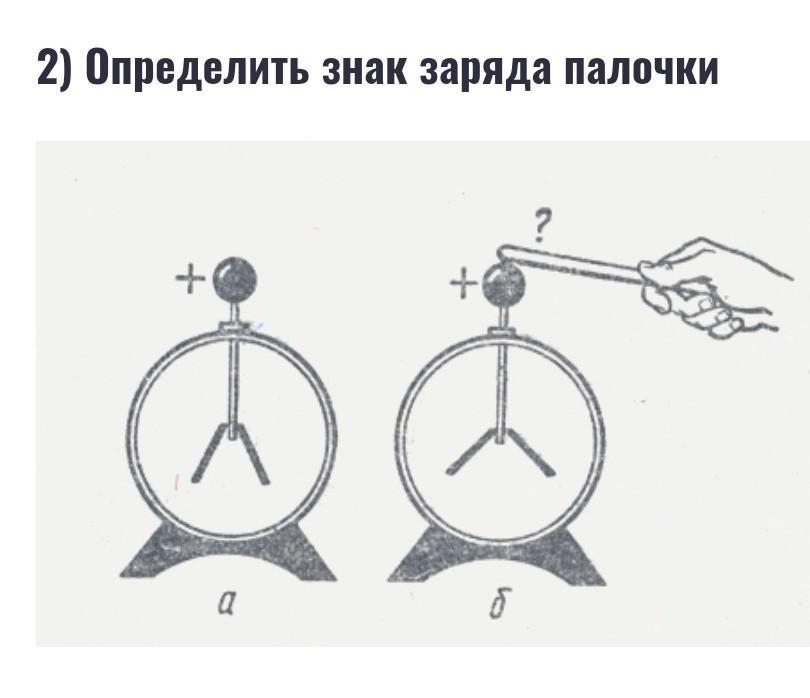 2) Определить знак заряда палочки

+

?

+

а

б