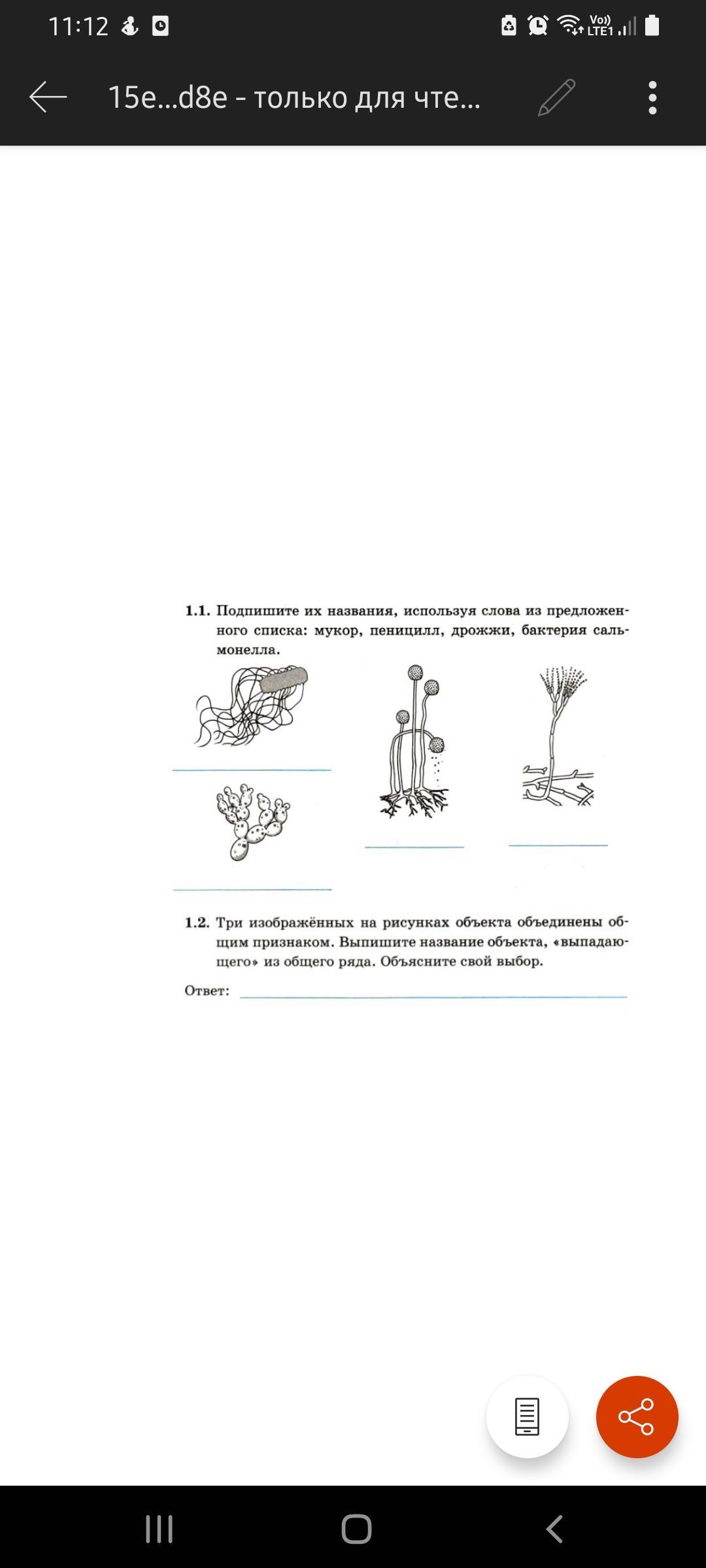 11:12

Vo)) LTE1

15e...d8e - только для чте...

1.1. Подпишите их названия, используя слова из предложенного списка: мукор, пеницилл, дрожжи, бактерия сальмонелла.

1.2. Три изображённых на рисунках объекта объединены общим признаком. Выпишите название объекта, «выпадающего» из общего ряда. Объясните свой выбор.

Ответ: