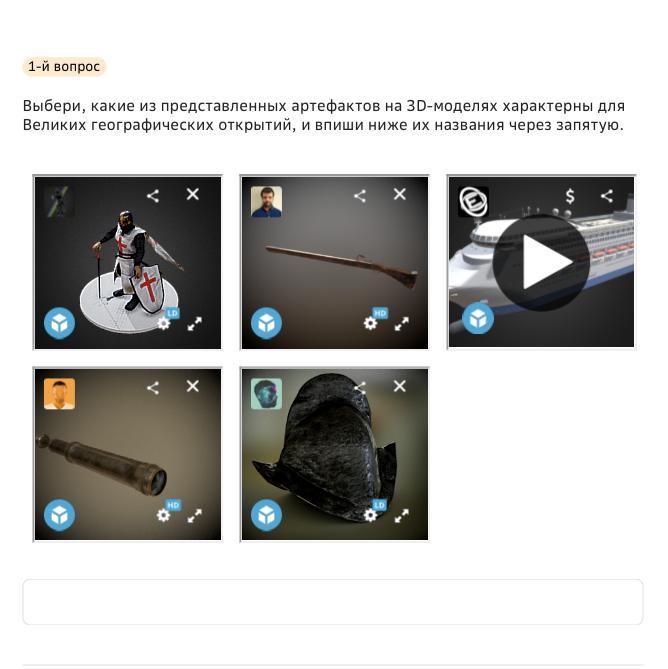 1-й вопрос

Выбери, какие из представленных артефактов на 3D-моделях характерны для Великих географических открытий, и впиши ниже их названия через запятую.

LD

HD

$

HD

LD