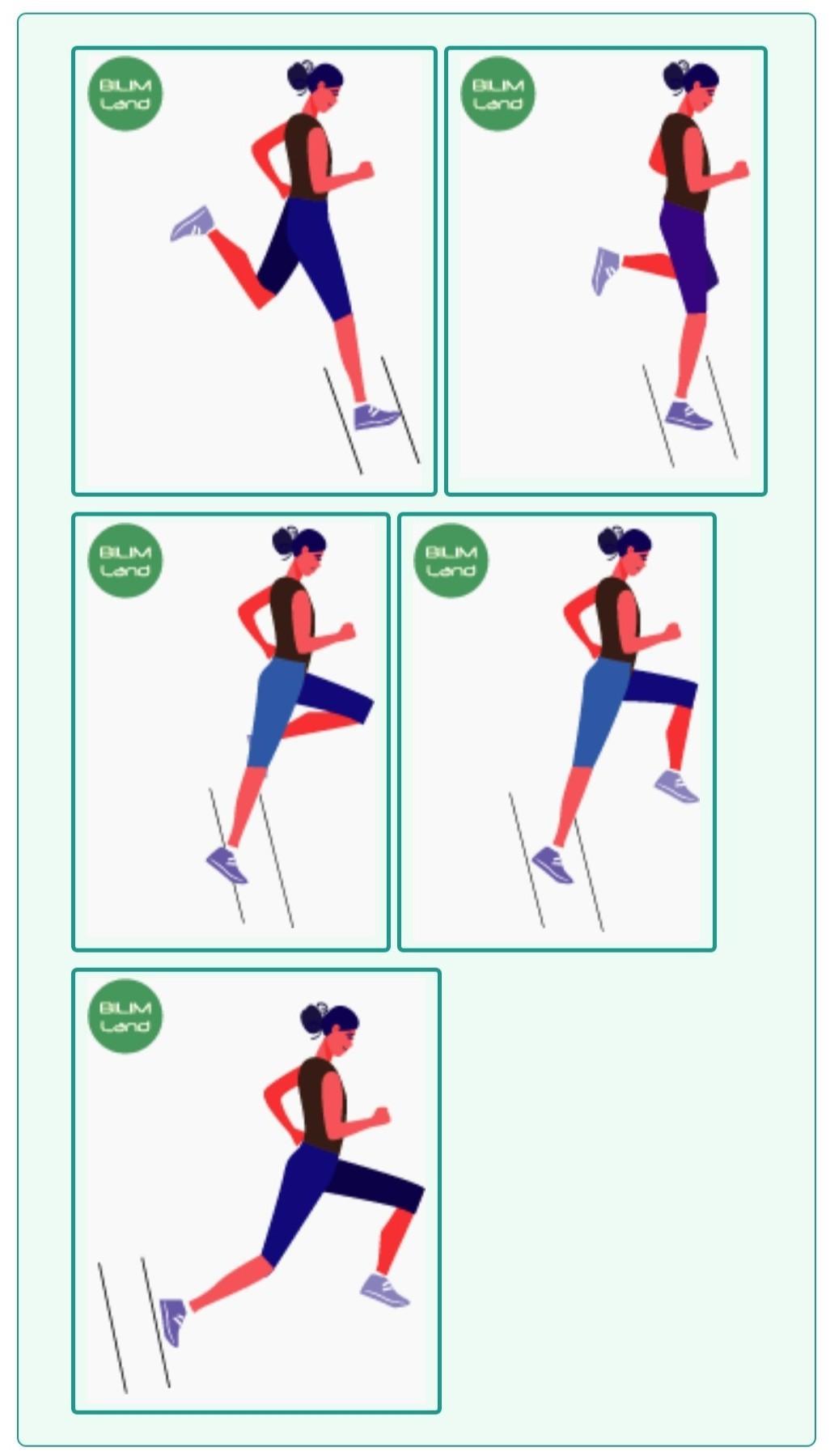 BILIM Land

BILIM Land

BILIM Land

BILIM Land

BILIM Land