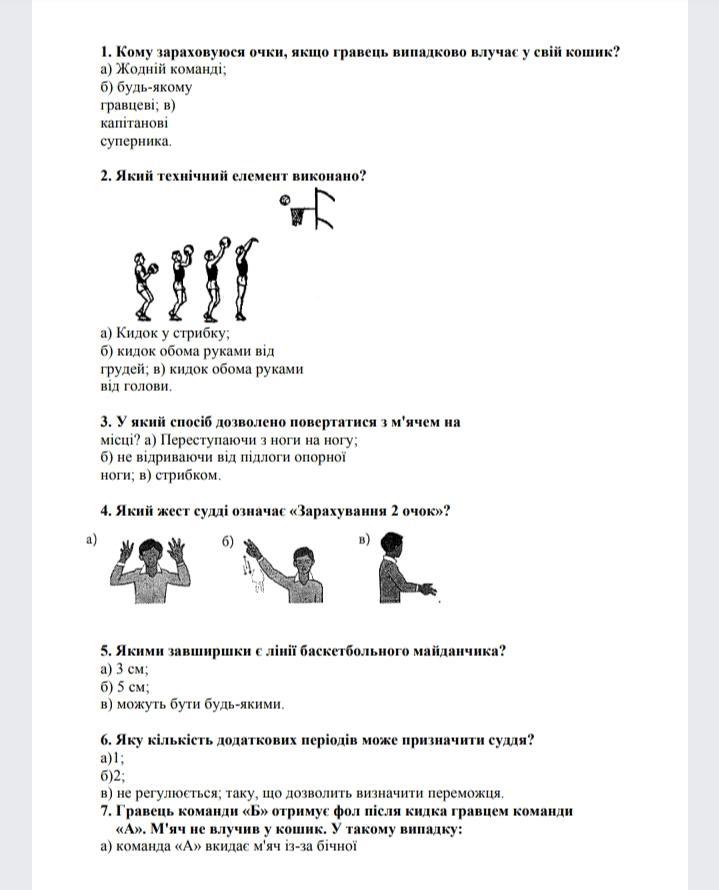 1. Кому зараховуюся очки, якщо гравець випадково влучає у свій кошик?
а) Жодній команді;
б) будь-якому гравцеві; в) капітанові суперника.

2. Який технічний елемент виконано?

а) Кидок у стрибку;
б) кидок обома руками від грудей; в) кидок обома руками від голови.

3. У який спосіб дозволено повертатися з м'ячем на місці? а) Переступаючи з ноги на ногу;
б) не відриваючи від підлоги опорної ноги; в) стрибком.

4. Який жест судді означає «Зарахування 2 очок»?
а)
б)
в)

5. Якими завширшки є лінії баскетбольного майданчика?
а) 3 см;
б) 5 см;
в) можуть бути будь-якими.

6. Яку кількість додаткових періодів може призначити суддя?
а)1;
б)2;
в) не регулюється; таку, що дозволить визначити переможця.
7. Гравець команди «Б» отримує фол після кидка гравцем команди «А». М'яч не влучив у кошик. У такому випадку:
а) команда «А» вкидає м'яч із-за бічної