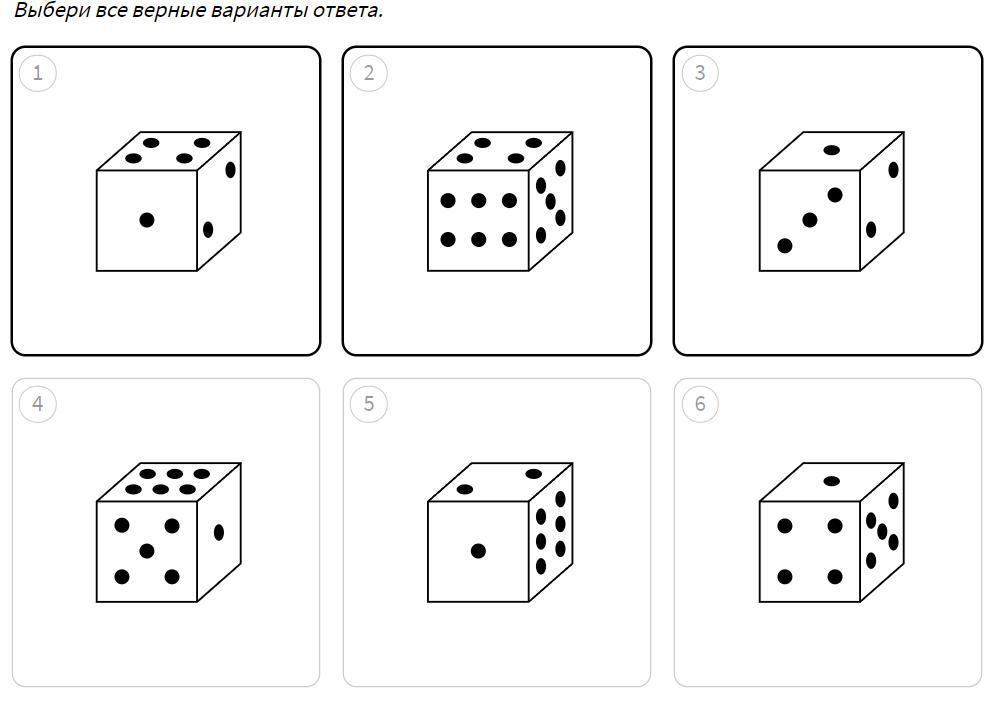 Выбери все верные варианты ответа.

1

2

3

4

5

6