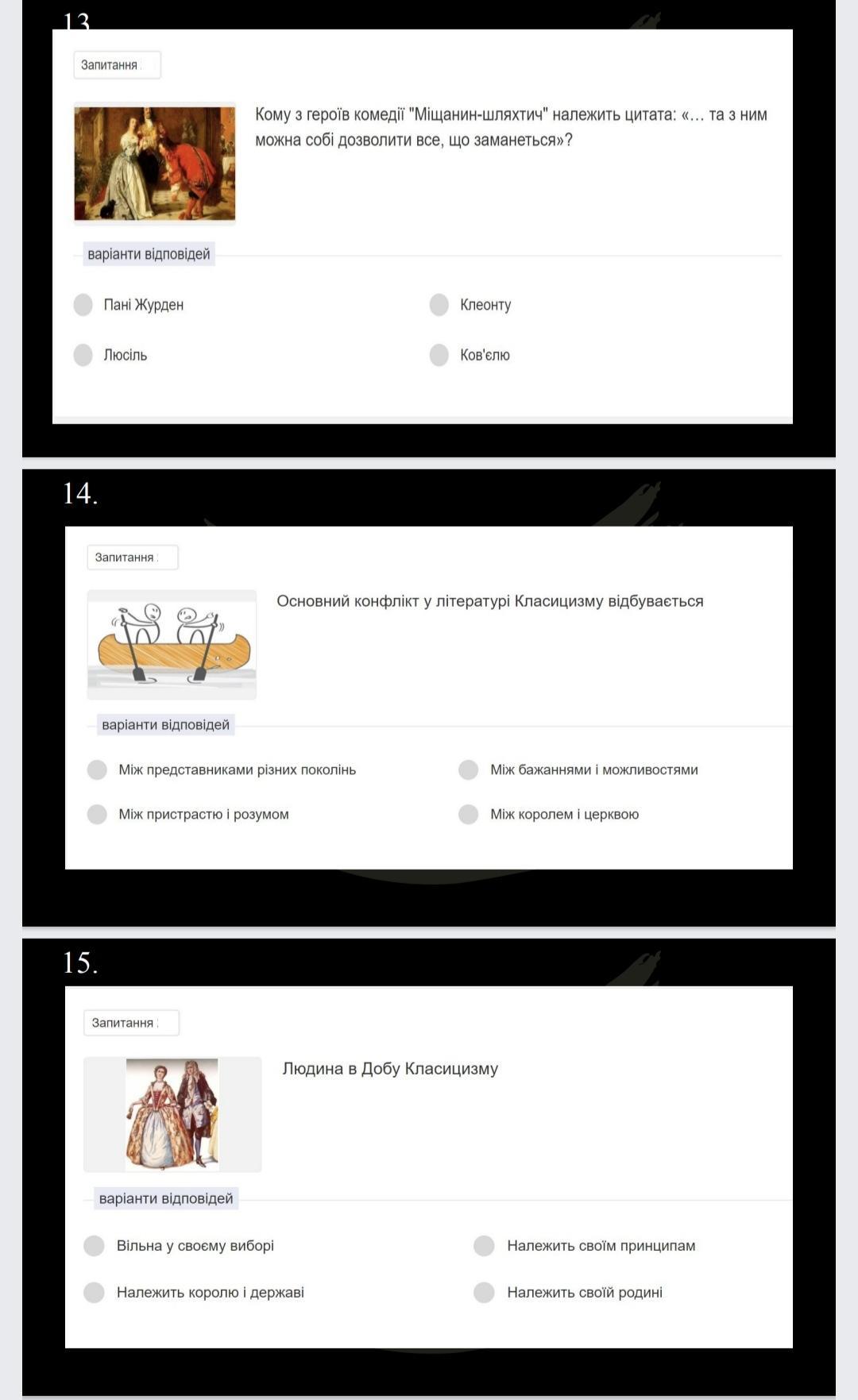 13

Запитання

Кому з героїв комедії "Міщанин-шляхтич" належить цитата: «... та з ним можна собі дозволити все, що заманеться»?

варіанти відповідей

Пані Журден

Клеонту

Люсіль

Ков'єлю

14.

Запитання

Основний конфлікт у літературі Класицизму відбувається

варіанти відповідей

Між представниками різних поколінь

Між бажаннями і можливостями

Між пристрастю і розумом

Між королем і церквою

15.

Запитання

Людина в Добу Класицизму

варіанти відповідей

Вільна у своєму виборі

Належить своїм принципам

Належить королю і державі

Належить своїй родині