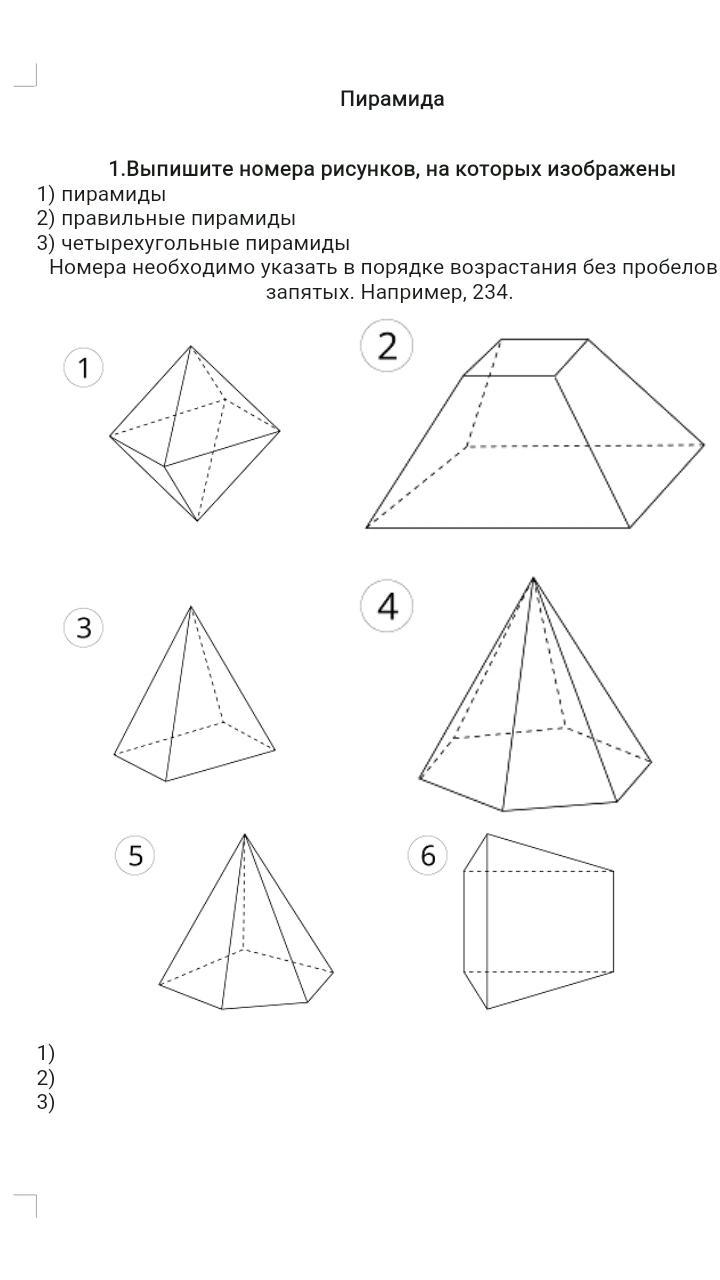 Пирамида

1.Выпишите номера рисунков, на которых изображены
1) пирамиды
2) правильные пирамиды
3) четырехугольные пирамиды
Номера необходимо указать в порядке возрастания без пробелов запятых. Например, 234.

1

2

3

4

5

6

1)
2)
3)