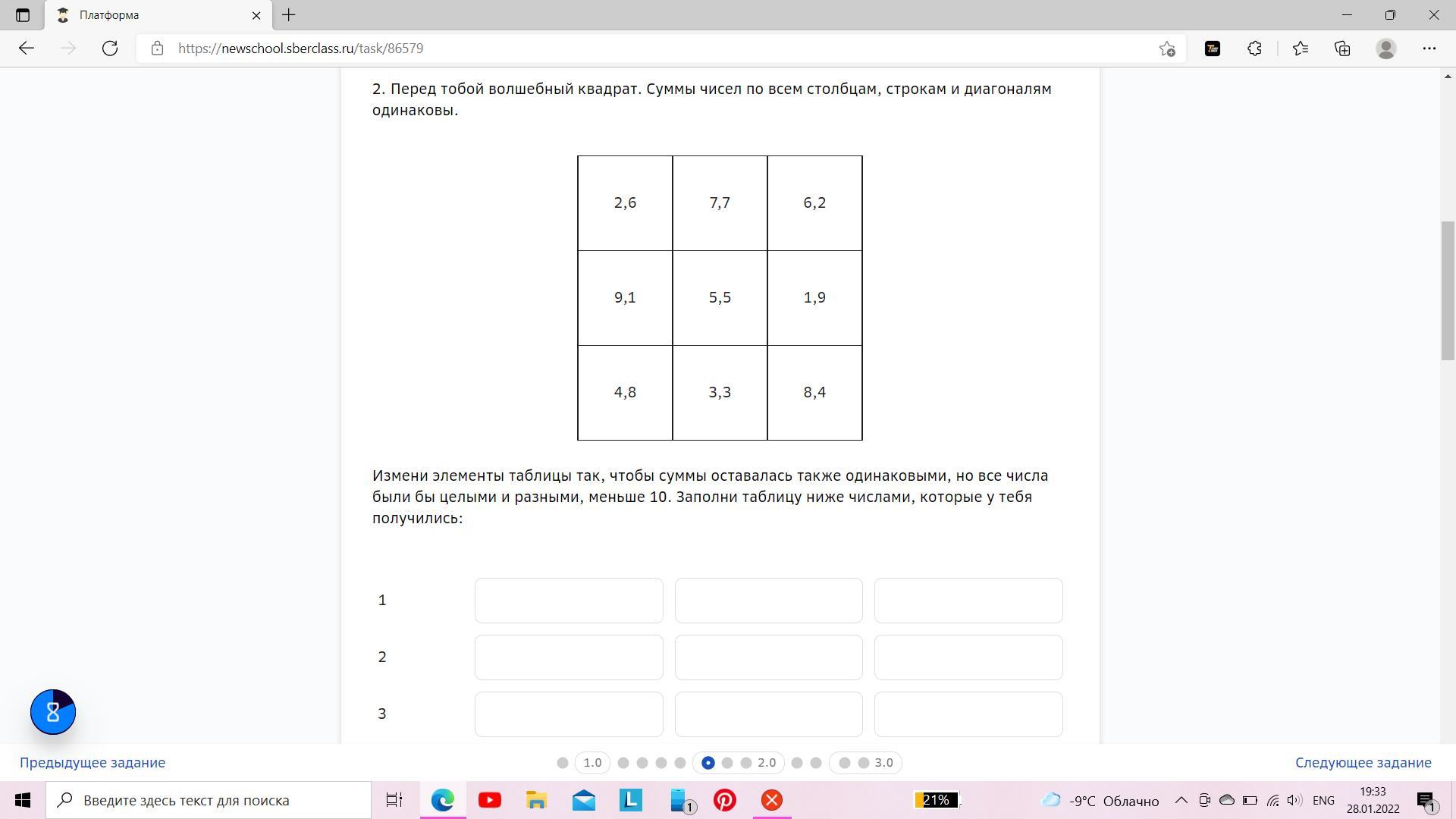 Платформа

https://newschool.sberclass.ru/task/86579

2. Перед тобой волшебный квадрат. Суммы чисел по всем столбцам, строкам и диагоналям одинаковы.

| 2,6 | 7,7 | 6,2 |
|---|---|---|
| 9,1 | 5,5 | 1,9 |
| 4,8 | 3,3 | 8,4 |

Измени элементы таблицы так, чтобы суммы оставалась также одинаковыми, но все числа были бы целыми и разными, меньше 10. Заполни таблицу ниже числами, которые у тебя получились:

1

2

3

Предыдущее задание

1.0 2.0 3.0

Следующее задание

Введите здесь текст для поиска

21%

-9°C Облачно

ENG

19:33
28.01.2022