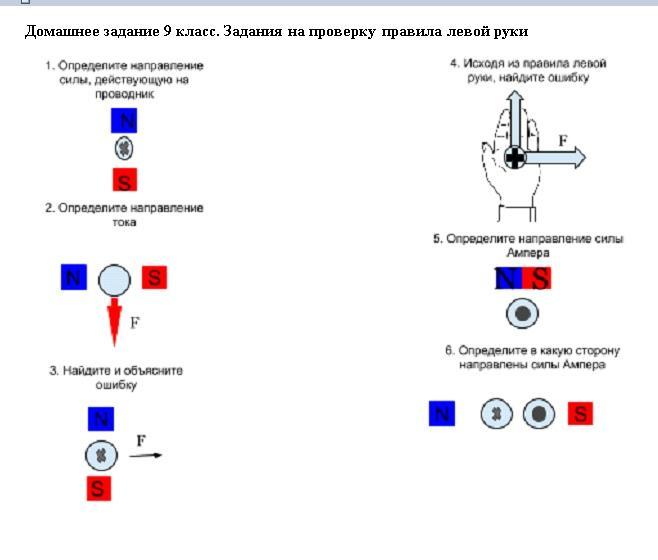 Домашнее задание 9 класс. Задания на проверку правила левой руки

1. Определите направление силы, действующую на проводник

N

S

2. Определите направление тока

N

S

F

3. Найдите и объясните ошибку

N

F

S

4. Исходя из правила левой руки, найдите ошибку

F

5. Определите направление силы Ампера

N S

6. Определите в какую сторону направлены силы Ампера

N

S