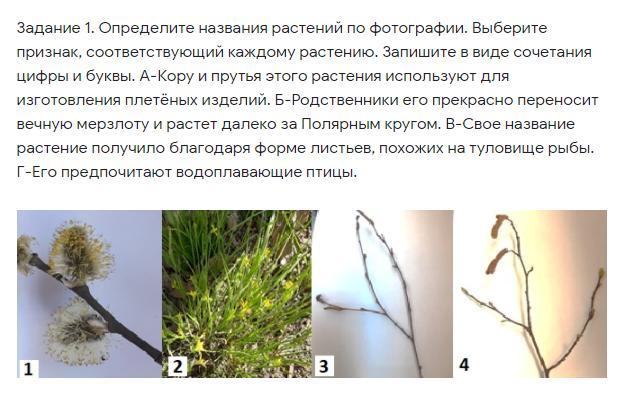 Задание 1. Определите названия растений по фотографии. Выберите признак, соответствующий каждому растению. Запишите в виде сочетания цифры и буквы. А-Кору и прутья этого растения используют для изготовления плетёных изделий. Б-Родственники его прекрасно переносит вечную мерзлоту и растет далеко за Полярным кругом. В-Свое название растение получило благодаря форме листьев, похожих на туловище рыбы. Г-Его предпочитают водоплавающие птицы.

1

2

3

4