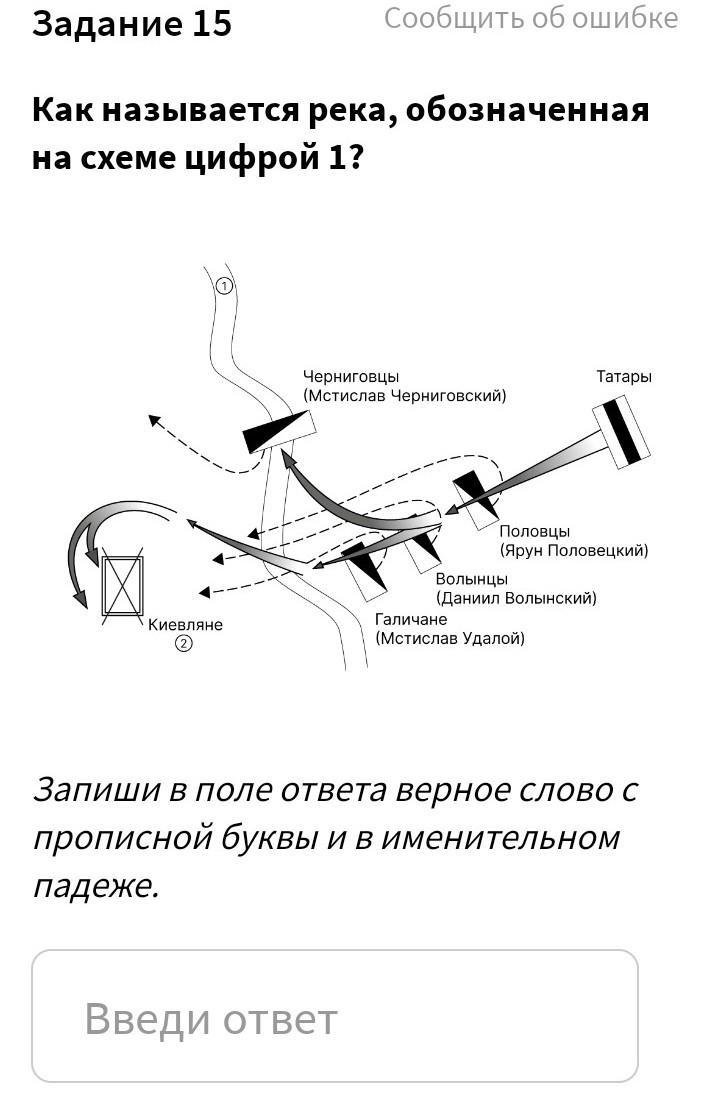 Задание 15

Сообщить об ошибке

Как называется река, обозначенная на схеме цифрой 1?

1

Черниговцы
(Мстислав Черниговский)

Татары

Половцы
(Ярун Половецкий)

Волынцы
(Даниил Волынский)

Галичане
(Мстислав Удалой)

Киевляне
2

Запиши в поле ответа верное слово с прописной буквы и в именительном падеже.

Введи ответ