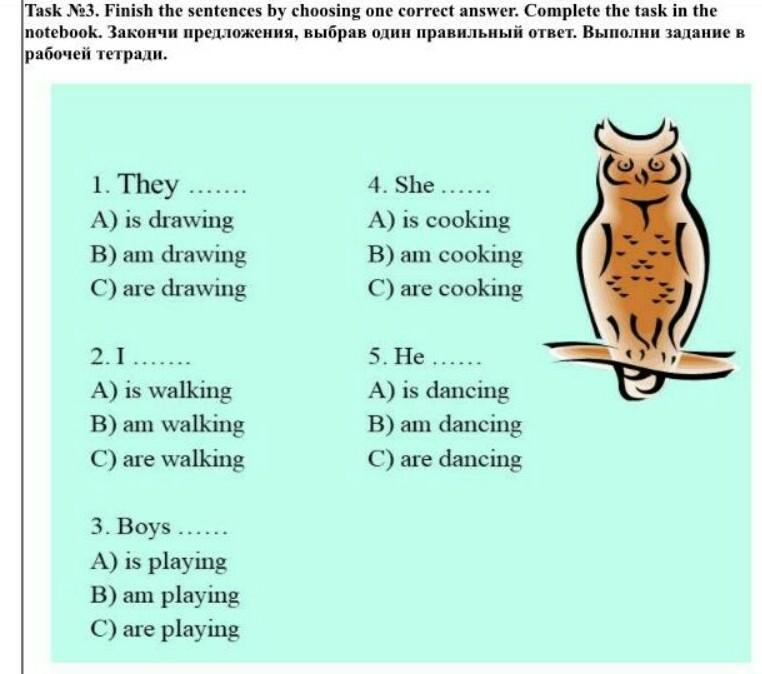 Task №3. Finish the sentences by choosing one correct answer. Complete the task in the notebook. Закончи предложения, выбрав один правильный ответ. Выполни задание в рабочей тетради.

1. They .......
A) is drawing
B) am drawing
C) are drawing

2. I .......
A) is walking
B) am walking
C) are walking

3. Boys ......
A) is playing
B) am playing
C) are playing

4. She ......
A) is cooking
B) am cooking
C) are cooking

5. He ......
A) is dancing
B) am dancing
C) are dancing