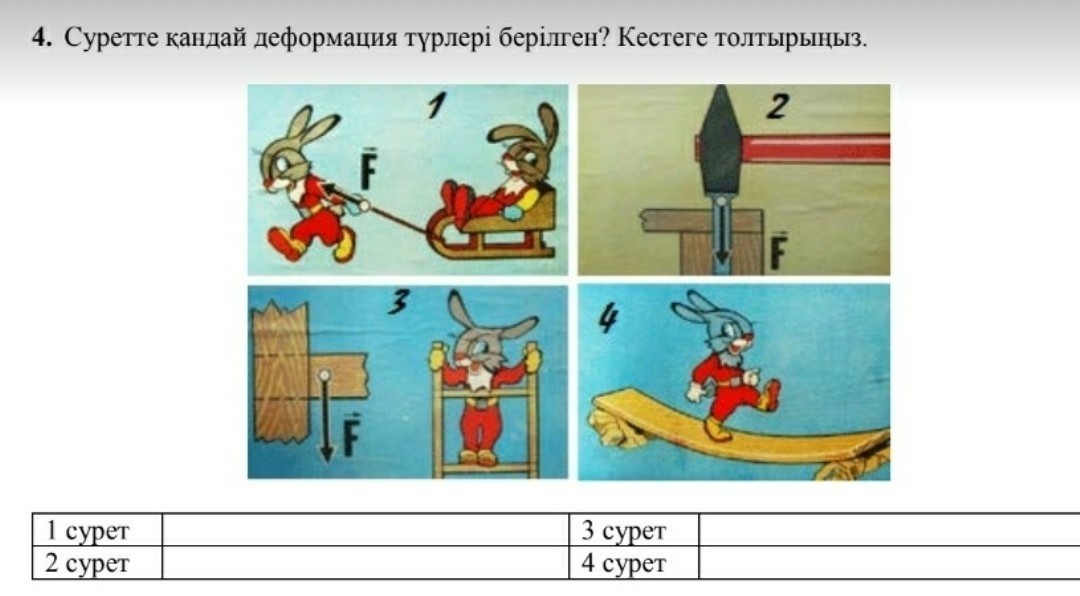 **4.** Суретте қандай деформация түрлері берілген? Кестеге толтырыңыз.

1

$\vec{F}$

2

$\vec{F}$

3

$\vec{F}$

4

| 1 сурет | | 3 сурет | |
|---|---|---|---|
| 2 сурет | | 4 сурет | |