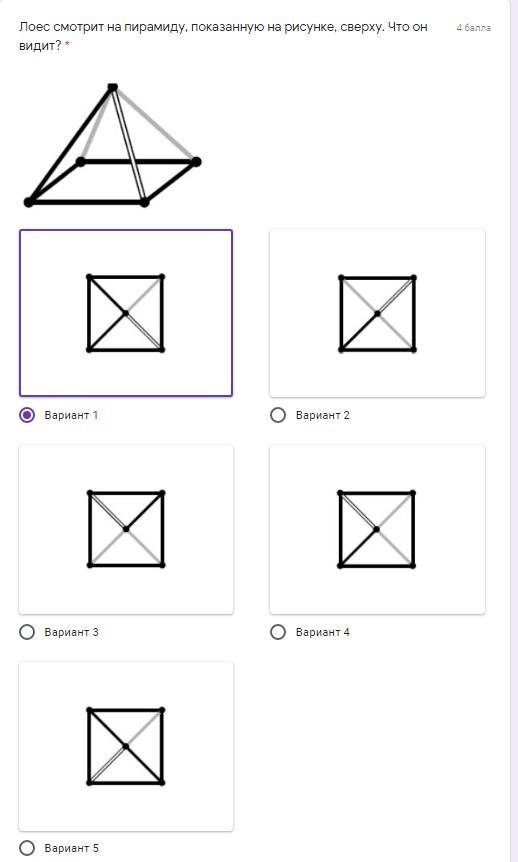 Лоес смотрит на пирамиду, показанную на рисунке, сверху. Что он видит? *

4 балла

Вариант 1

Вариант 2

Вариант 3

Вариант 4

Вариант 5