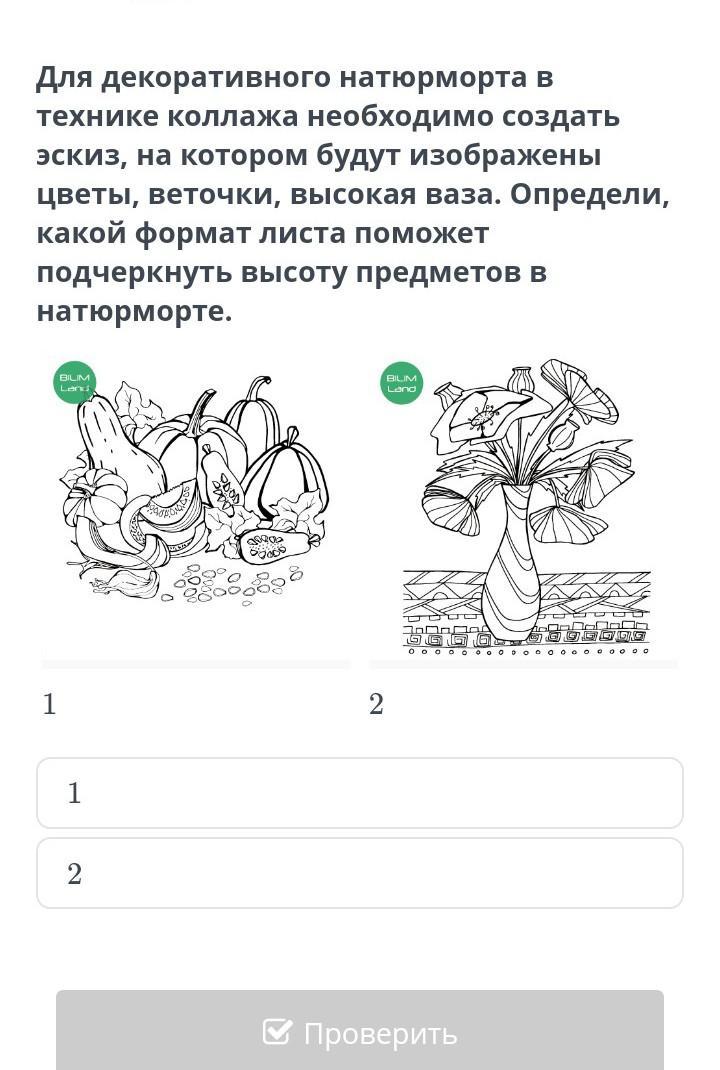 Для декоративного натюрморта в технике коллажа необходимо создать эскиз, на котором будут изображены цветы, веточки, высокая ваза. Определи, какой формат листа поможет подчеркнуть высоту предметов в натюрморте.

BILIM Land

BILIM Land

1

2

1

2

Проверить