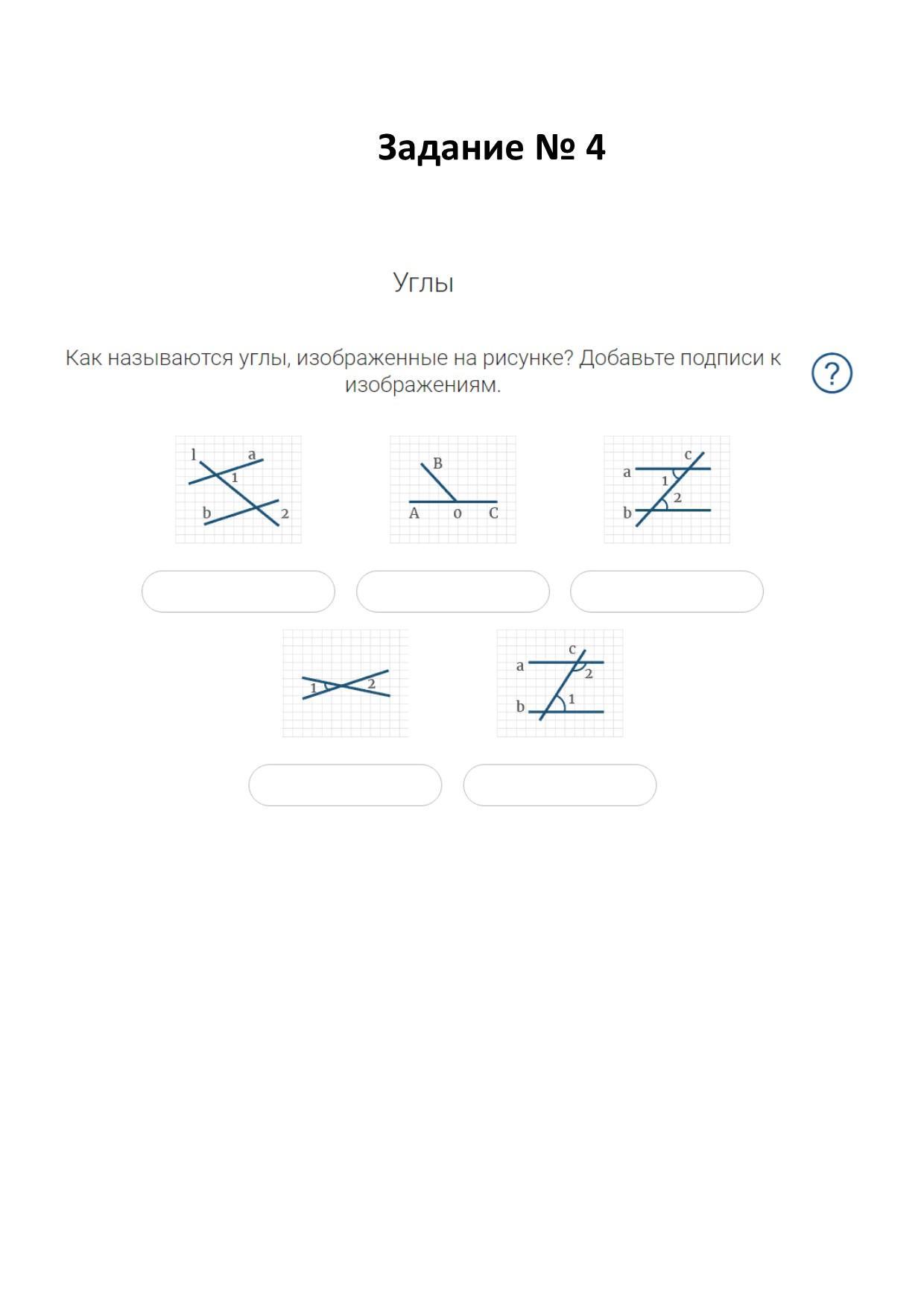 Задание № 4

Углы

Как называются углы, изображенные на рисунке? Добавьте подписи к изображениям.

?

l a 1 b 2

B A o C

c a 1 2 b

1 2

c a 2 b 1