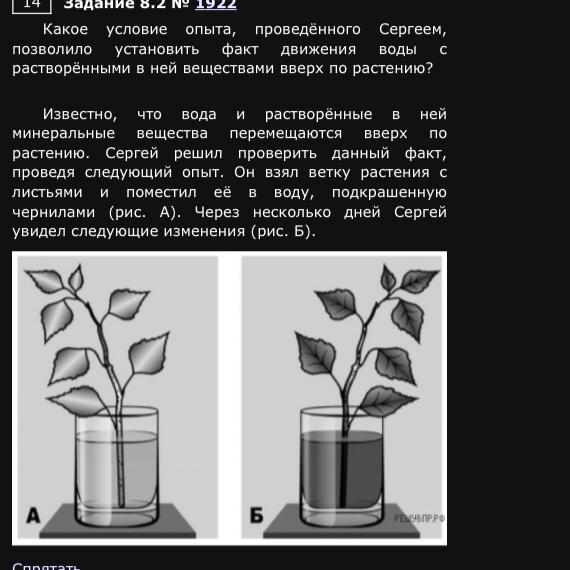 14 Задание 8.2 № 1922

Какое условие опыта, проведённого Сергеем, позволило установить факт движения воды с растворёнными в ней веществами вверх по растению?

Известно, что вода и растворённые в ней минеральные вещества перемещаются вверх по растению. Сергей решил проверить данный факт, проведя следующий опыт. Он взял ветку растения с листьями и поместил её в воду, подкрашенную чернилами (рис. А). Через несколько дней Сергей увидел следующие изменения (рис. Б).

А

Б

РЕШУВПР.РФ

Спрятать