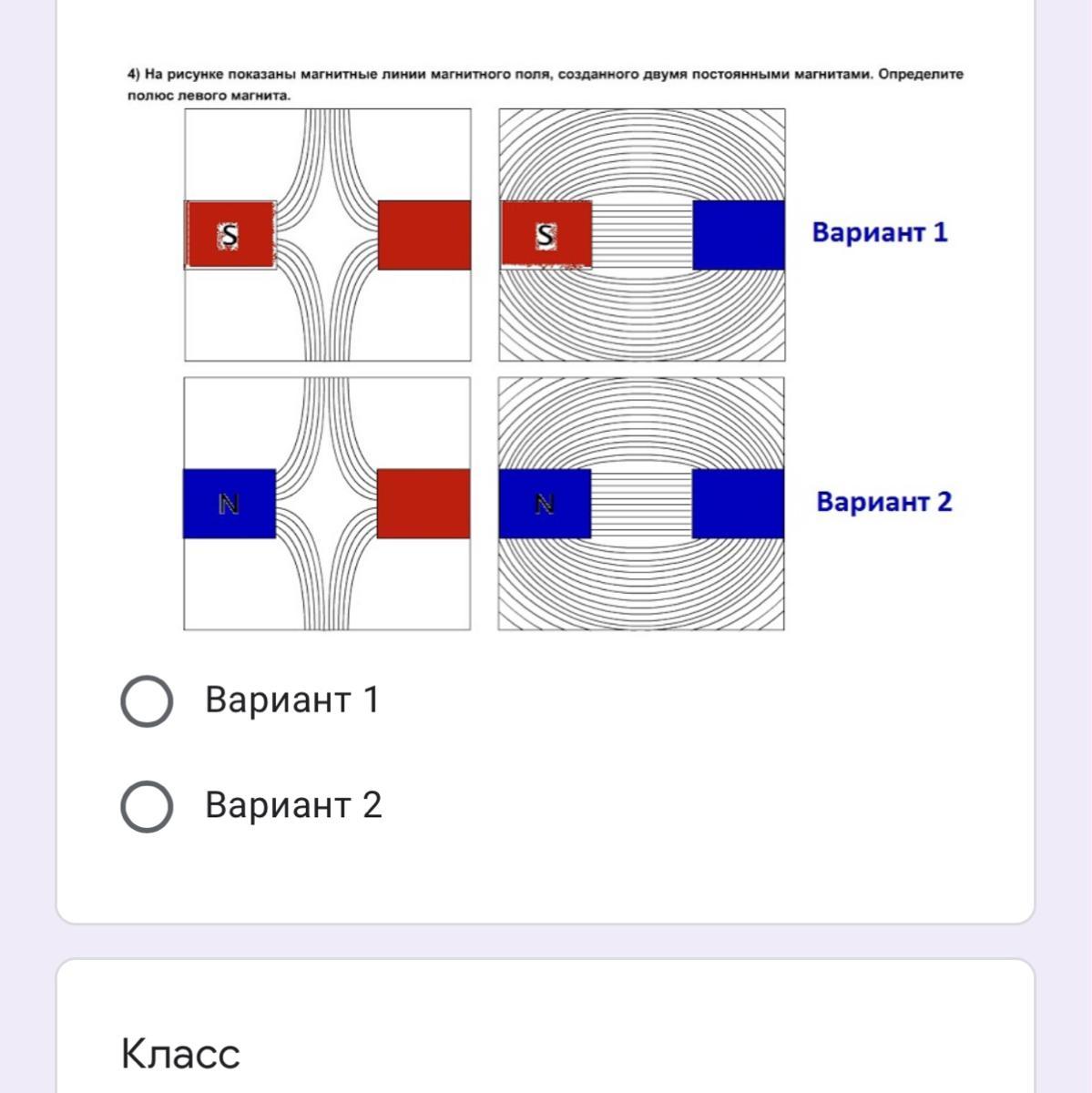 4) На рисунке показаны магнитные линии магнитного поля, созданного двумя постоянными магнитами. Определите полюс левого магнита.

S

S

Вариант 1

N

N

Вариант 2

Вариант 1

Вариант 2

Класс