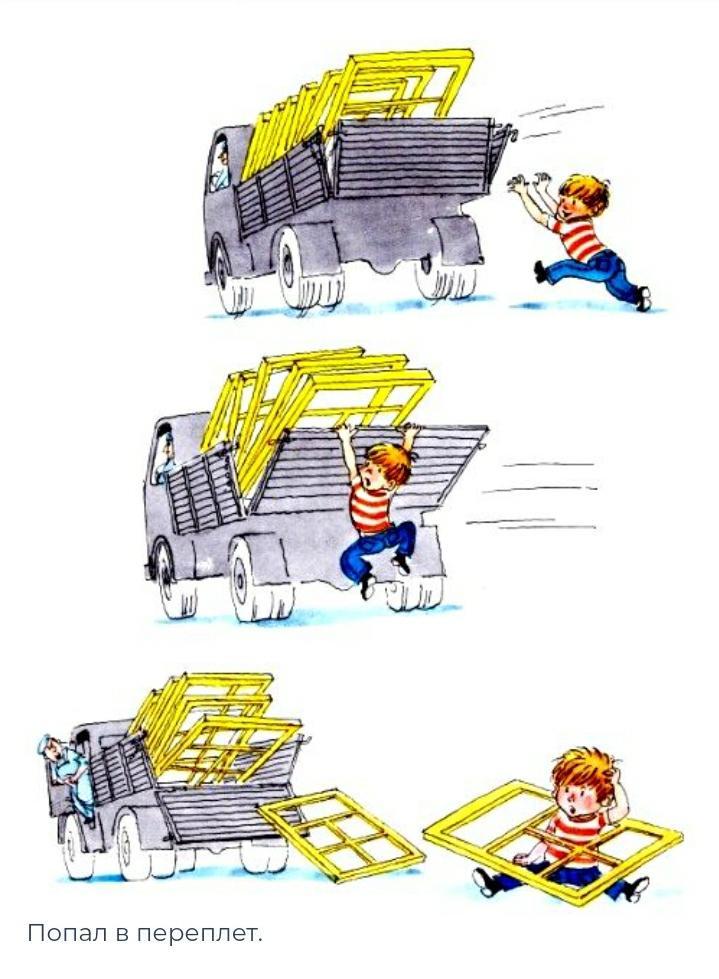 Попал в переплет.